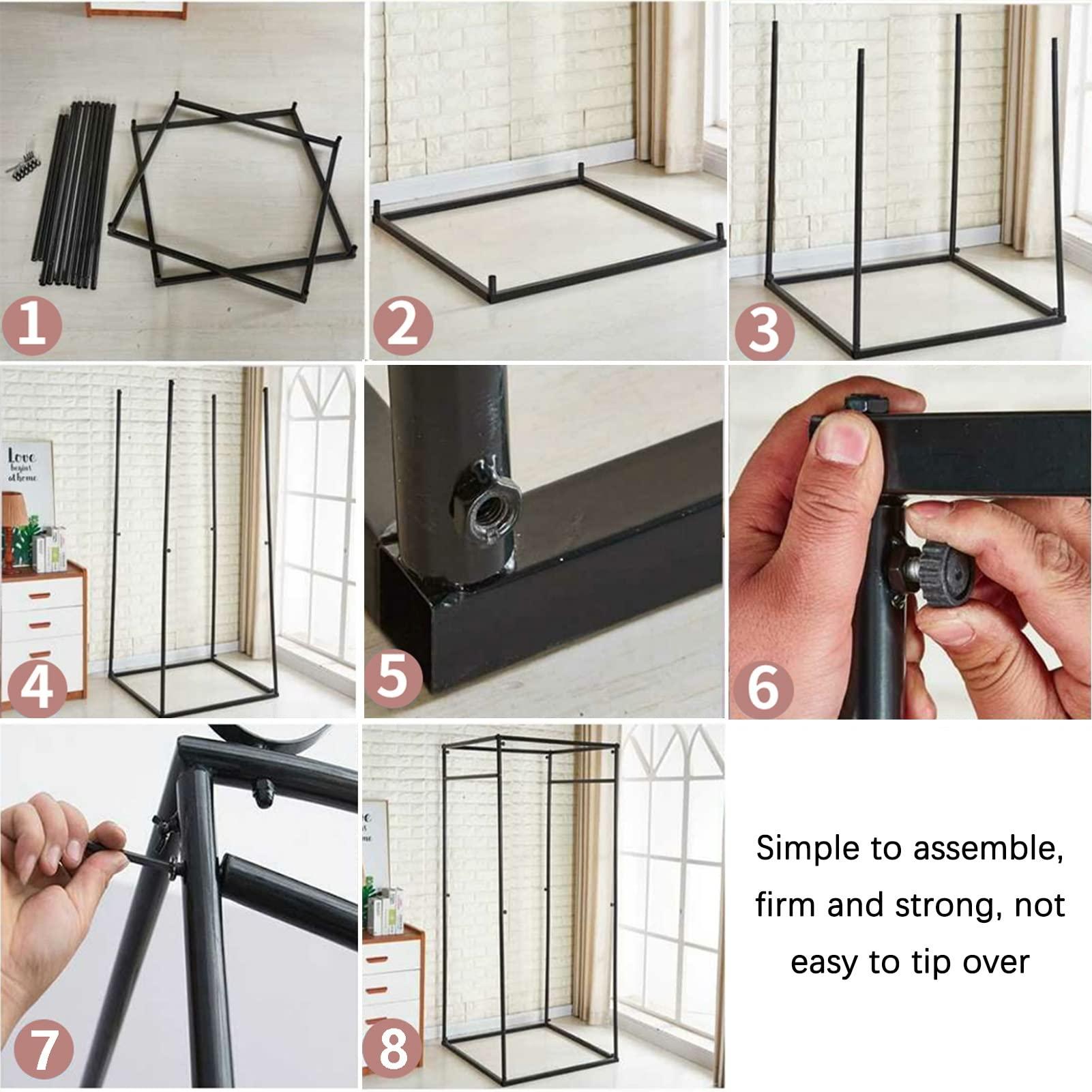 1

2

3

Love begins at home

4

5

6

7

8

Simple to assemble, firm and strong, not easy to tip over