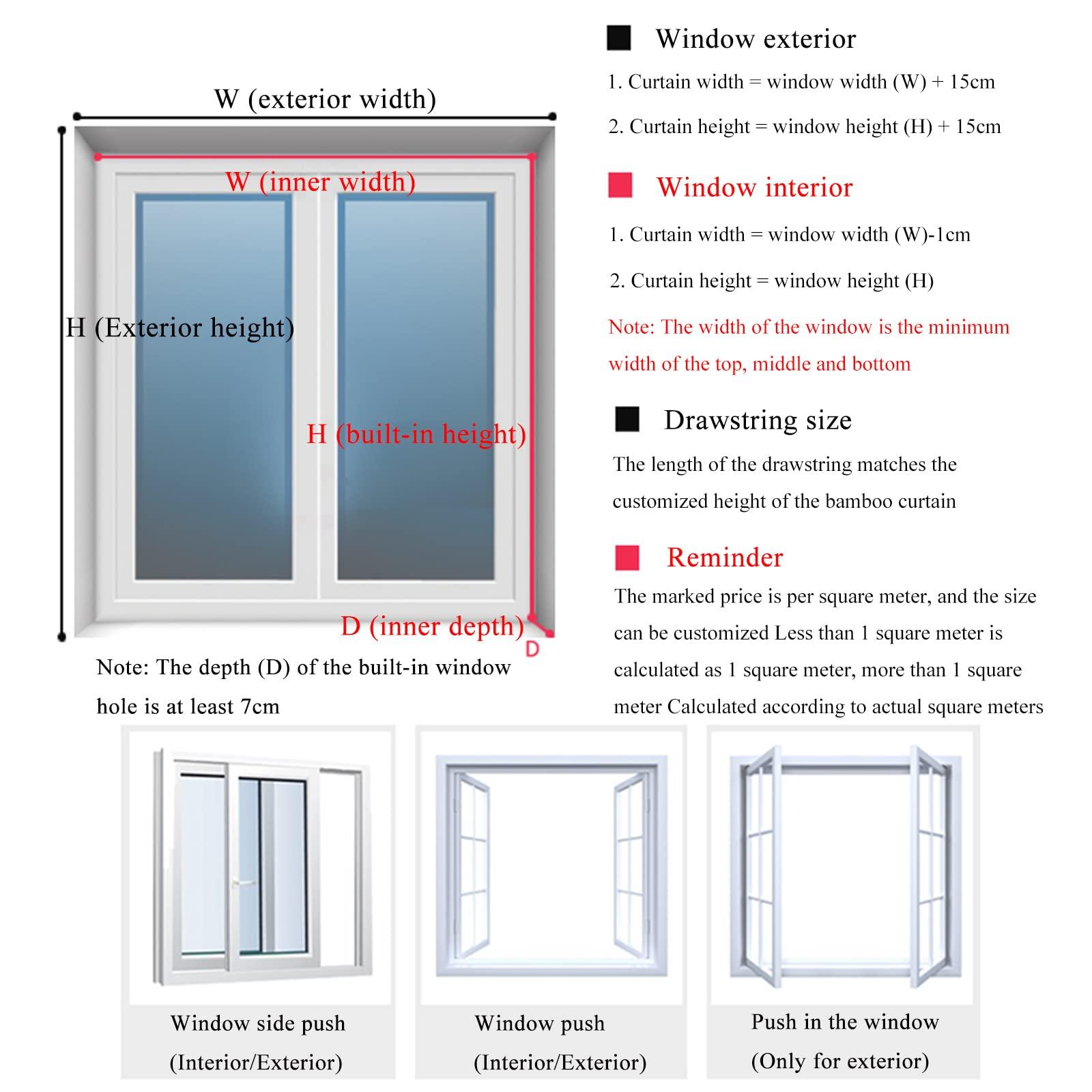 W (exterior width)

W (inner width)

H (Exterior height)

H (built-in height)

D (inner depth)

D

Note: The depth (D) of the built-in window hole is at least 7cm

Window exterior

1. Curtain width = window width (W) + 15cm

2. Curtain height = window height (H) + 15cm

Window interior

1. Curtain width = window width (W)-1cm

2. Curtain height = window height (H)

Note: The width of the window is the minimum width of the top, middle and bottom

Drawstring size

The length of the drawstring matches the customized height of the bamboo curtain

Reminder

The marked price is per square meter, and the size can be customized Less than 1 square meter is calculated as 1 square meter, more than 1 square meter Calculated according to actual square meters

Window side push
(Interior/Exterior)

Window push
(Interior/Exterior)

Push in the window
(Only for exterior)