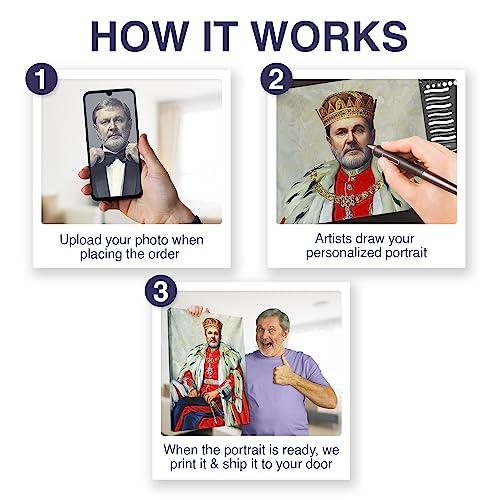 HOW IT WORKS

1

Upload your photo when placing the order

2

Artists draw your personalized portrait

3

When the portrait is ready, we print it & ship it to your door