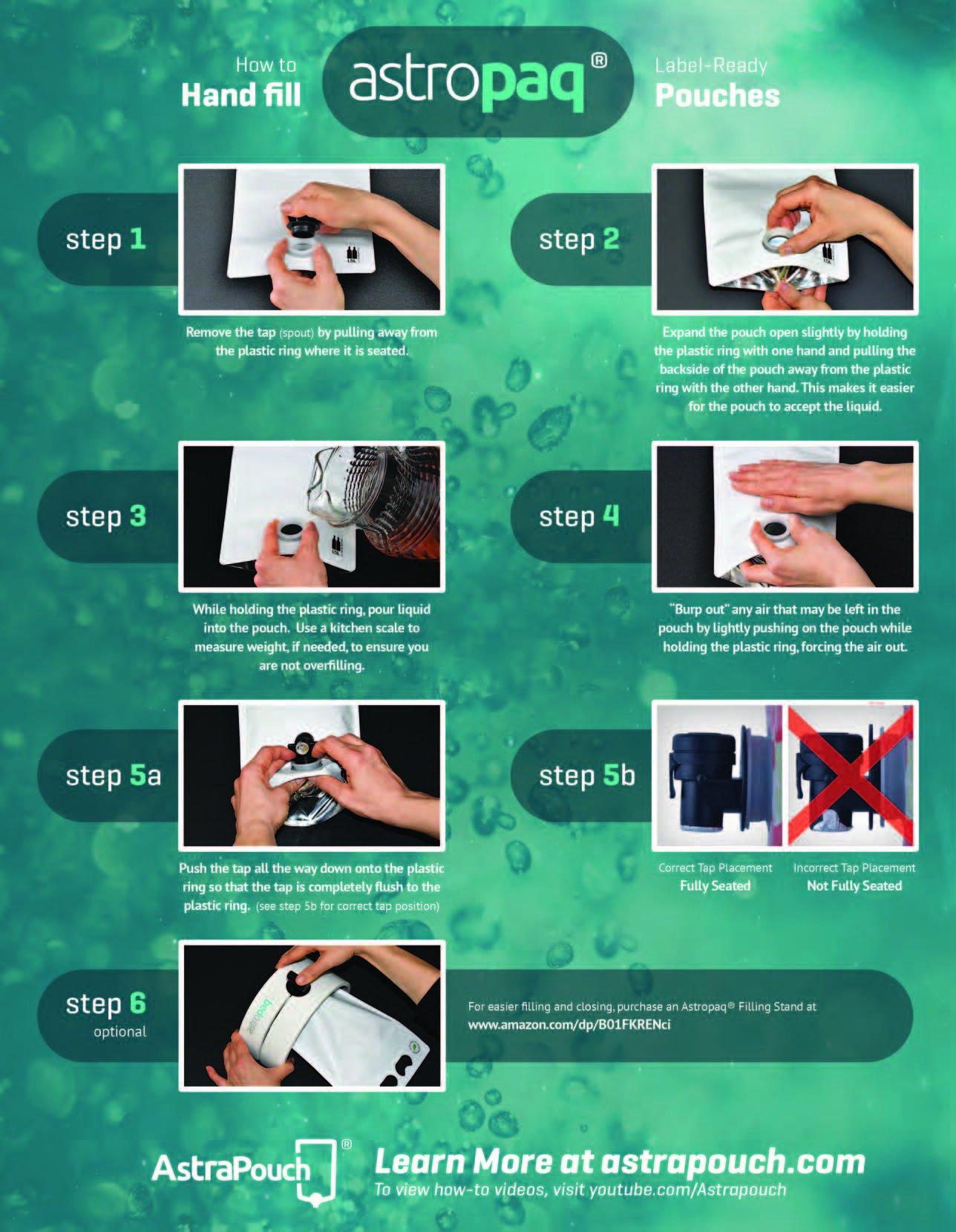 How to
Hand fill

astropaq®

Label-Ready
Pouches

step 1

Remove the tap (spout) by pulling away from the plastic ring where it is seated.

step 2

Expand the pouch open slightly by holding the plastic ring with one hand and pulling the backside of the pouch away from the plastic ring with the other hand. This makes it easier for the pouch to accept the liquid.

step 3

While holding the plastic ring, pour liquid into the pouch. Use a kitchen scale to measure weight, if needed, to ensure you are not overfilling.

step 4

"Burp out" any air that may be left in the pouch by lightly pushing on the pouch while holding the plastic ring, forcing the air out.

step 5a

Push the tap all the way down onto the plastic ring so that the tap is completely flush to the plastic ring. (see step 5b for correct tap position)

step 5b

Correct Tap Placement
Fully Seated

Incorrect Tap Placement
Not Fully Seated

step 6
optional

astropaq

For easier filling and closing, purchase an Astropaq® Filling Stand at www.amazon.com/dp/B01FKRENci

AstraPouch®

Learn More at astrapouch.com
To view how-to videos, visit youtube.com/Astrapouch