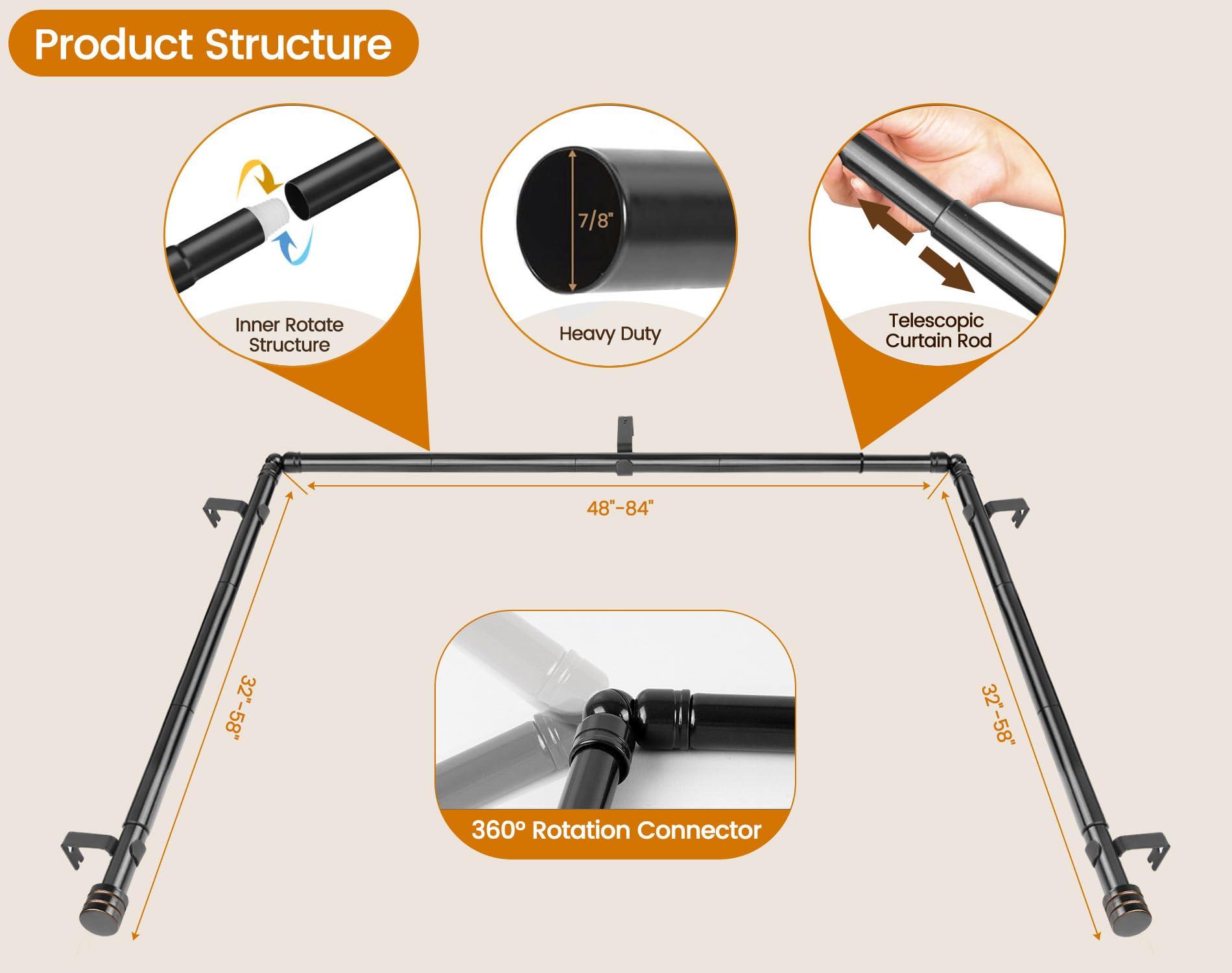 Product Structure

Inner Rotate Structure

7/8"

Heavy Duty

Telescopic Curtain Rod

48"-84"

32"-58"

32"-58"

360° Rotation Connector