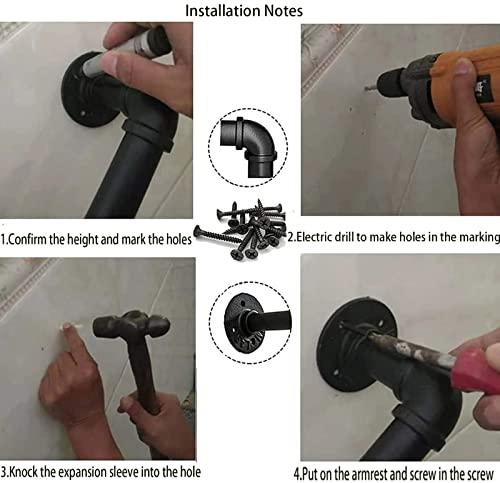 Installation Notes

1.Confirm the height and mark the holes

2.Electric drill to make holes in the marking

3.Knock the expansion sleeve into the hole

4.Put on the armrest and screw in the screw