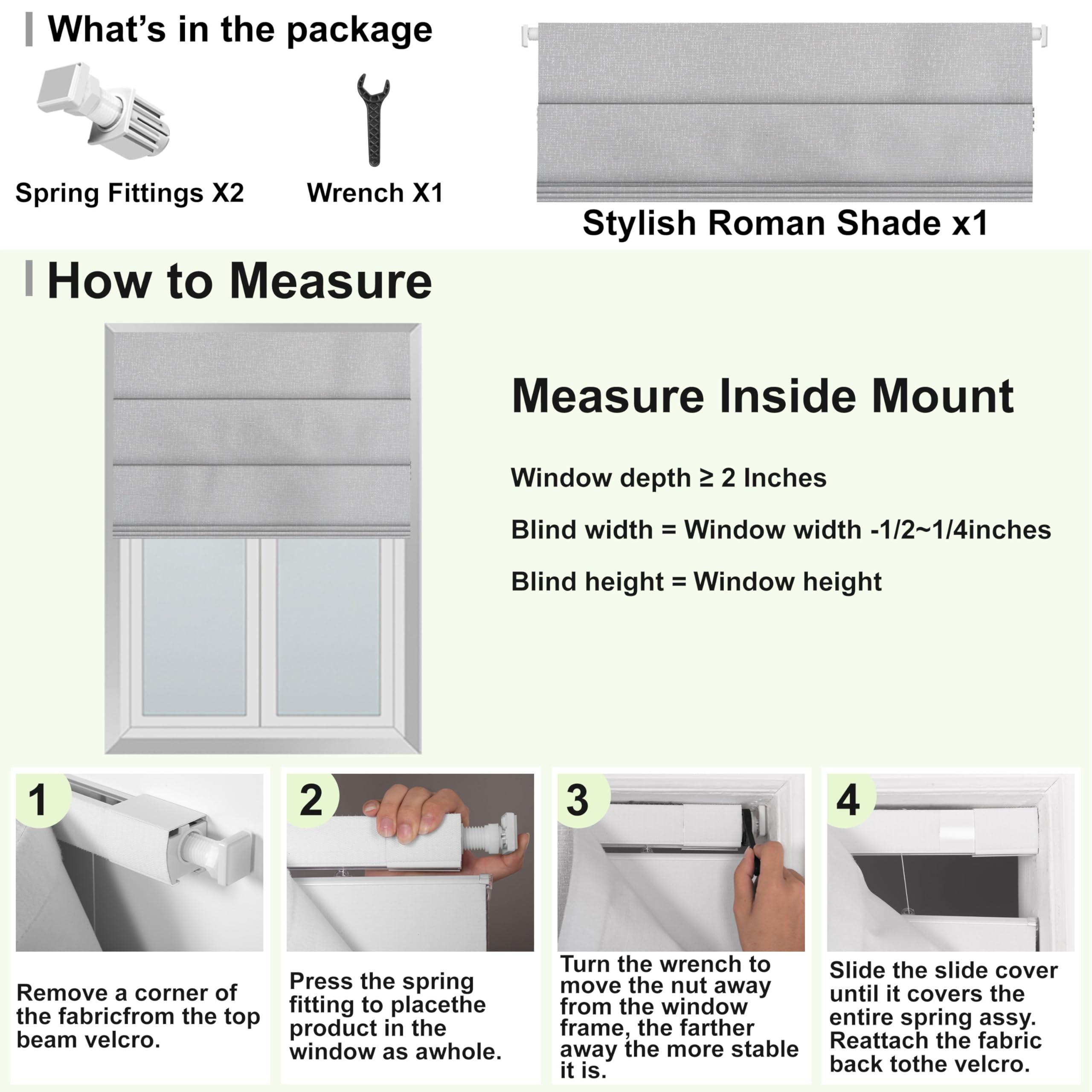 What's in the package

Spring Fittings X2

Wrench X1

Stylish Roman Shade x1

How to Measure

Measure Inside Mount

Window depth ≥ 2 Inches

Blind width = Window width -1/2~1/4inches

Blind height = Window height

1

Remove a corner of the fabricfrom the top beam velcro.

2

Press the spring fitting to placethe product in the window as awhole.

3

Turn the wrench to move the nut away from the window frame, the farther away the more stable it is.

4

Slide the slide cover until it covers the entire spring assy. Reattach the fabric back tothe velcro.