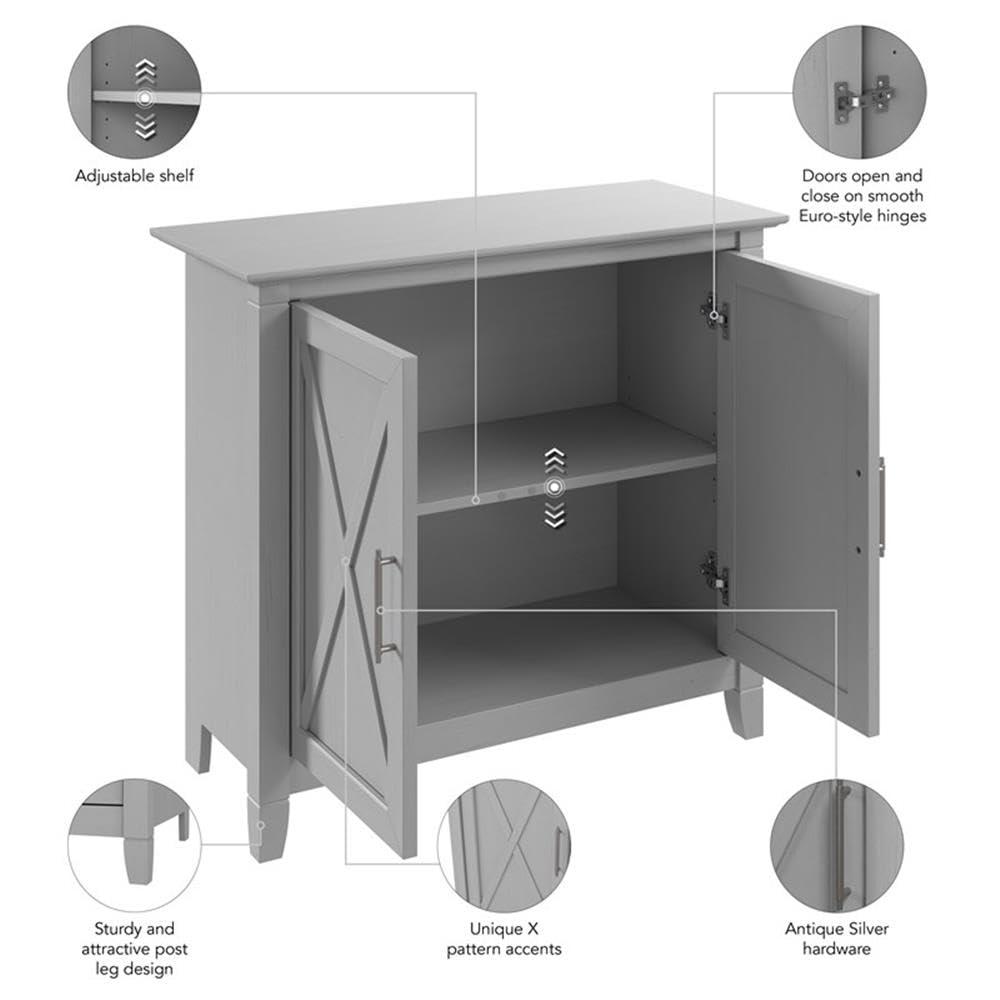 Adjustable shelf

Doors open and close on smooth Euro-style hinges

Sturdy and attractive post leg design

Unique X pattern accents

Antique Silver hardware