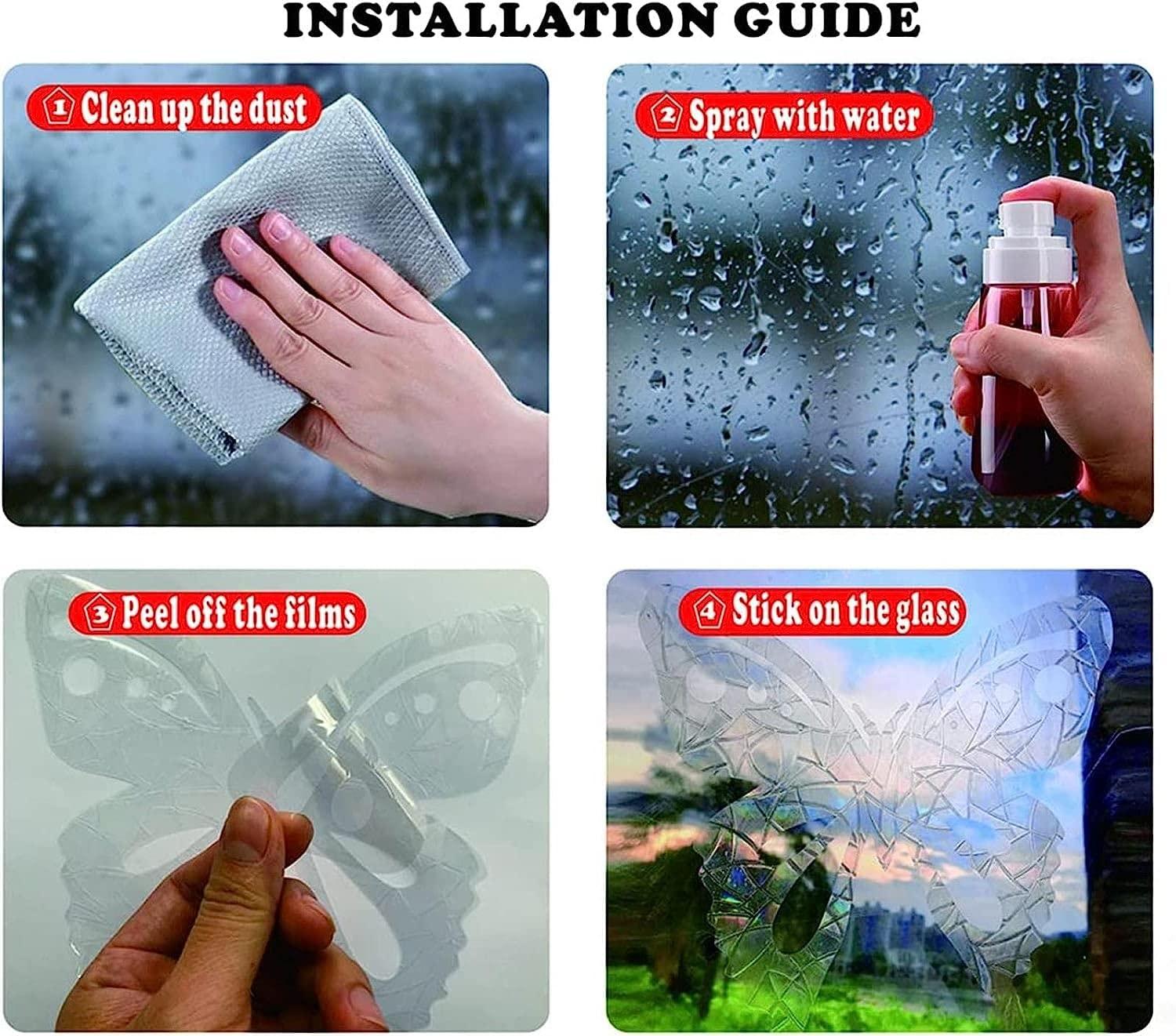 INSTALLATION GUIDE

1 Clean up the dust

2 Spray with water

3 Peel off the films

4 Stick on the glass