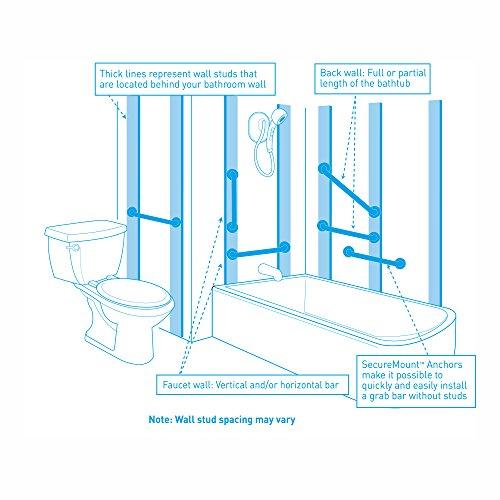 Thick lines represent wall studs that are located behind your bathroom wall

Back wall: Full or partial length of the bathtub

Faucet wall: Vertical and/or horizontal bar

SecureMount™ Anchors make it possible to quickly and easily install a grab bar without studs

Note: Wall stud spacing may vary