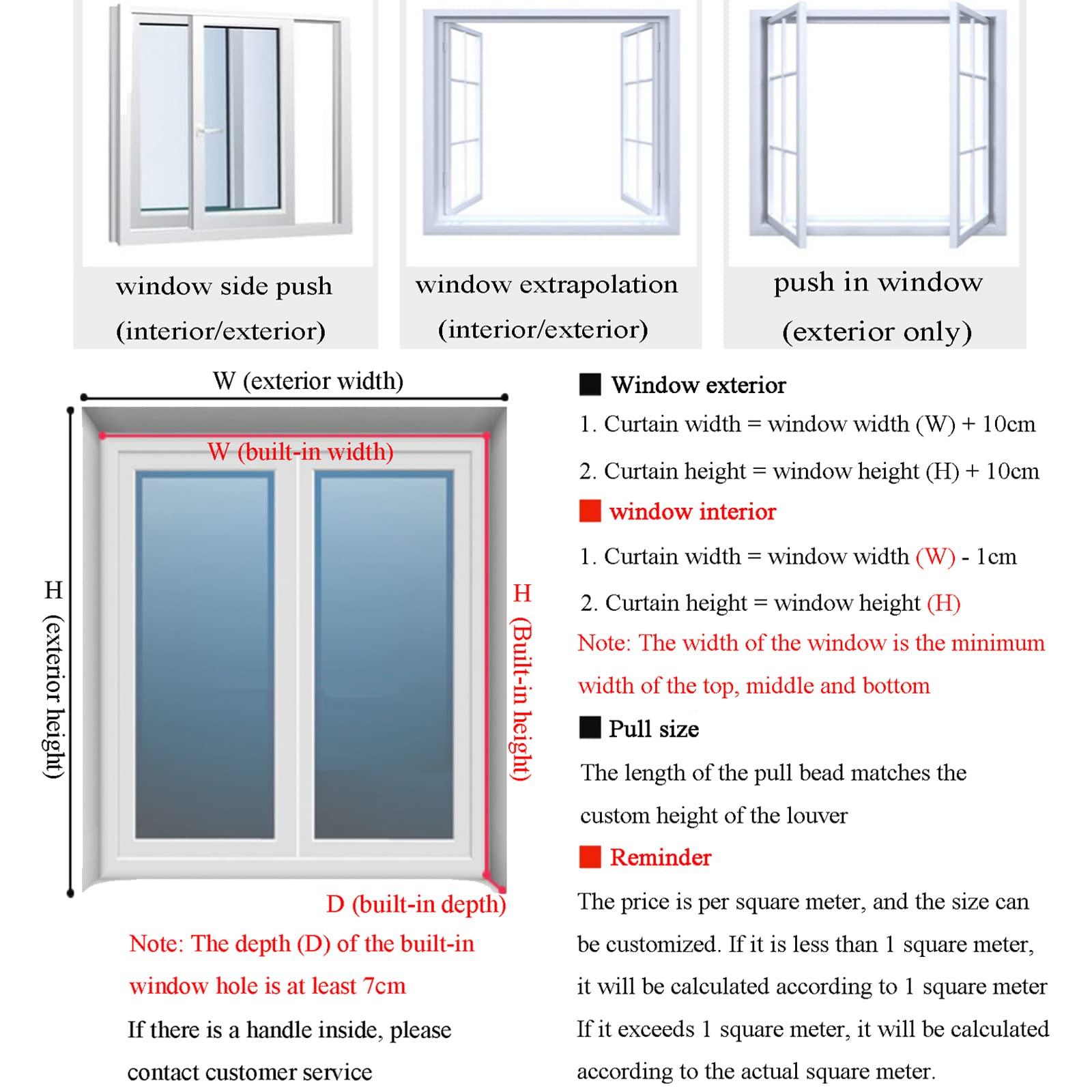 window side push
(interior/exterior)

window extrapolation
(interior/exterior)

push in window
(exterior only)

W (exterior width)

W (built-in width)

H (exterior height)

H (Built-in height)

D (built-in depth)

Note: The depth (D) of the built-in window hole is at least 7cm

If there is a handle inside, please contact customer service

Window exterior

1. Curtain width = window width (W) + 10cm

2. Curtain height = window height (H) + 10cm

window interior

1. Curtain width = window width (W) - 1cm

2. Curtain height = window height (H)

Note: The width of the window is the minimum width of the top, middle and bottom

Pull size

The length of the pull bead matches the custom height of the louver

Reminder

The price is per square meter, and the size can be customized. If it is less than 1 square meter, it will be calculated according to 1 square meter If it exceeds 1 square meter, it will be calculated according to the actual square meter.