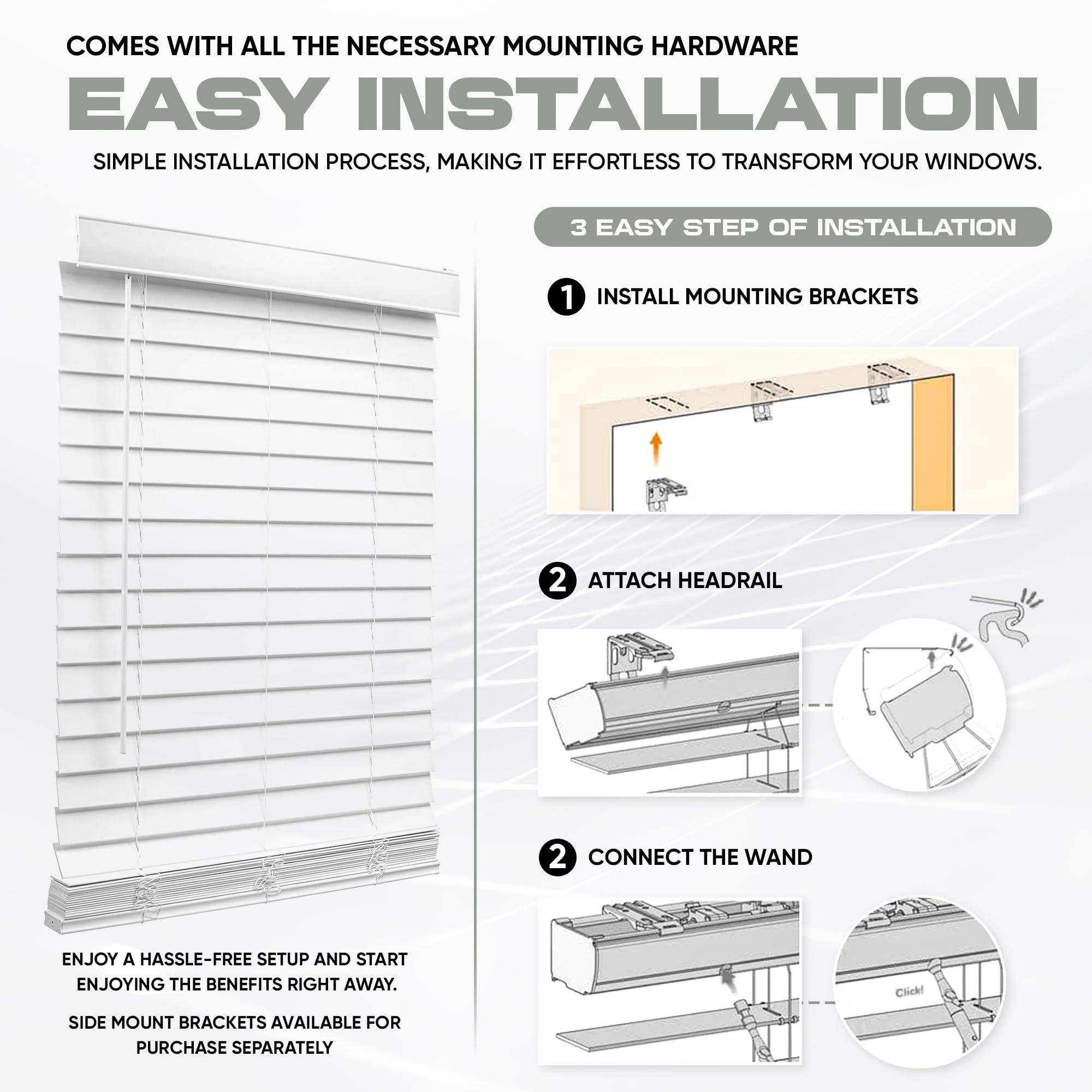 COMES WITH ALL THE NECESSARY MOUNTING HARDWARE

EASY INSTALLATION

SIMPLE INSTALLATION PROCESS, MAKING IT EFFORTLESS TO TRANSFORM YOUR WINDOWS.

3 EASY STEP OF INSTALLATION

1 INSTALL MOUNTING BRACKETS

2 ATTACH HEADRAIL

2 CONNECT THE WAND

Click!

ENJOY A HASSLE-FREE SETUP AND START ENJOYING THE BENEFITS RIGHT AWAY.

SIDE MOUNT BRACKETS AVAILABLE FOR PURCHASE SEPARATELY