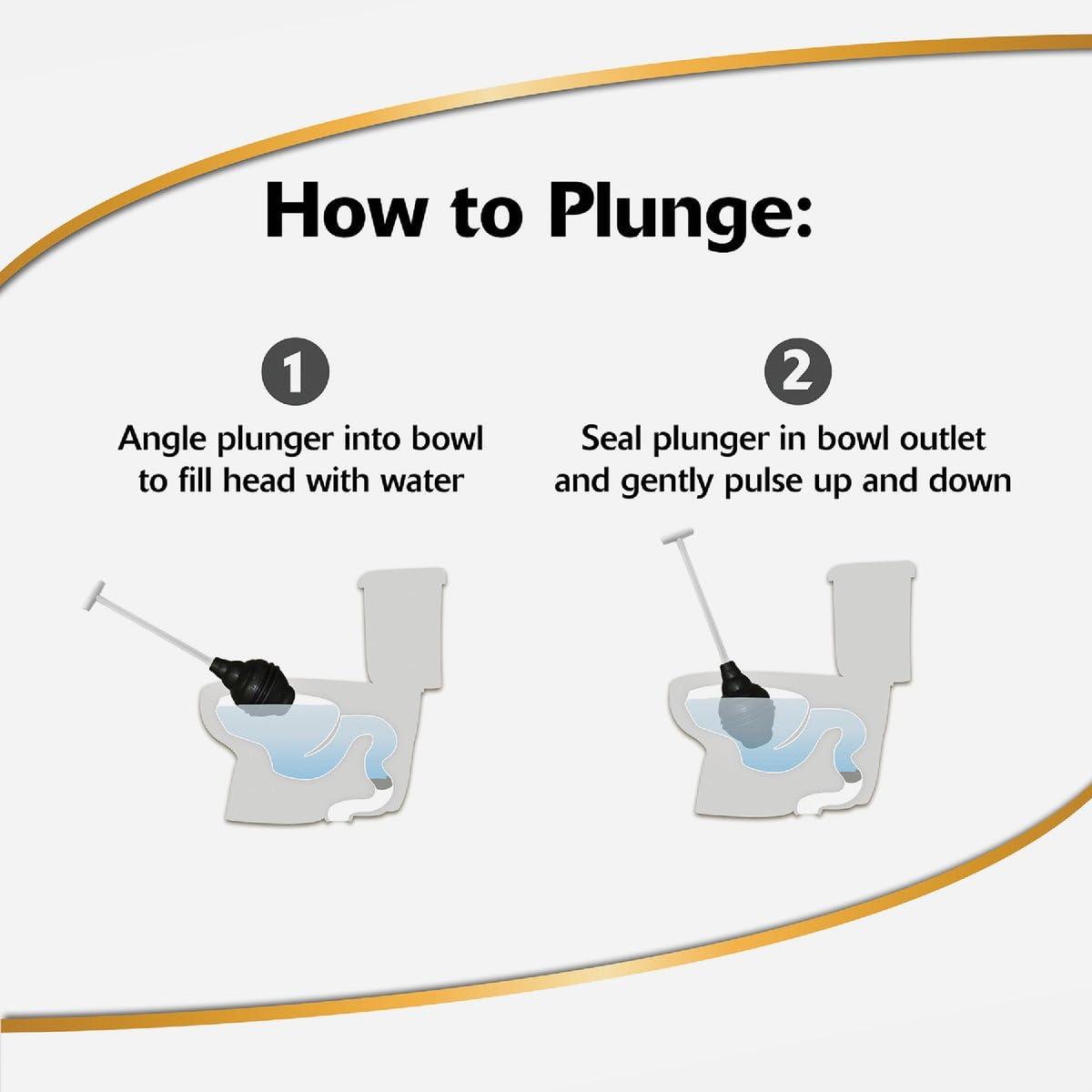 How to Plunge:

1
Angle plunger into bowl to fill head with water

2
Seal plunger in bowl outlet and gently pulse up and down