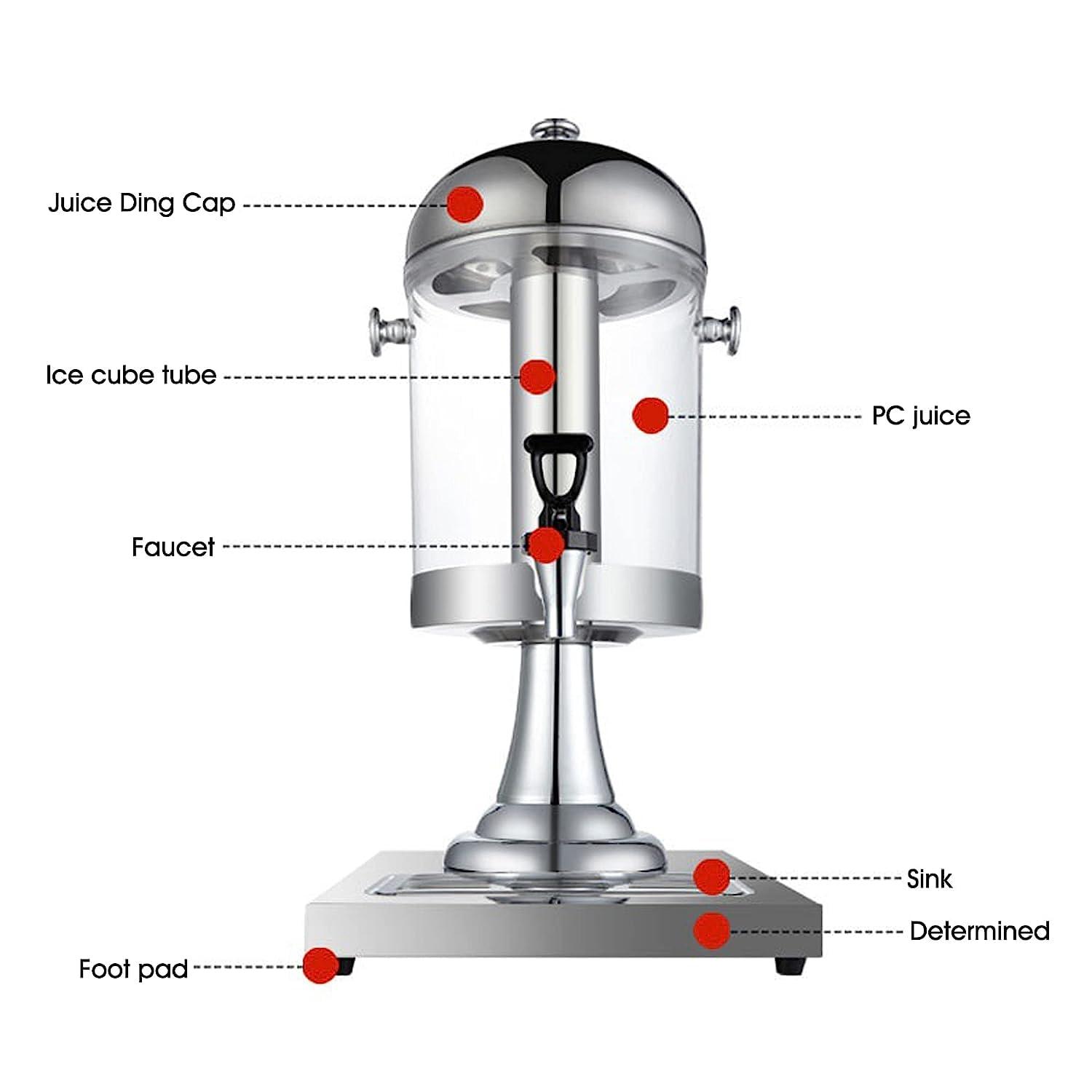 Juice Ding Cap

Ice cube tube

PC juice

Faucet

Sink

Determined

Foot pad