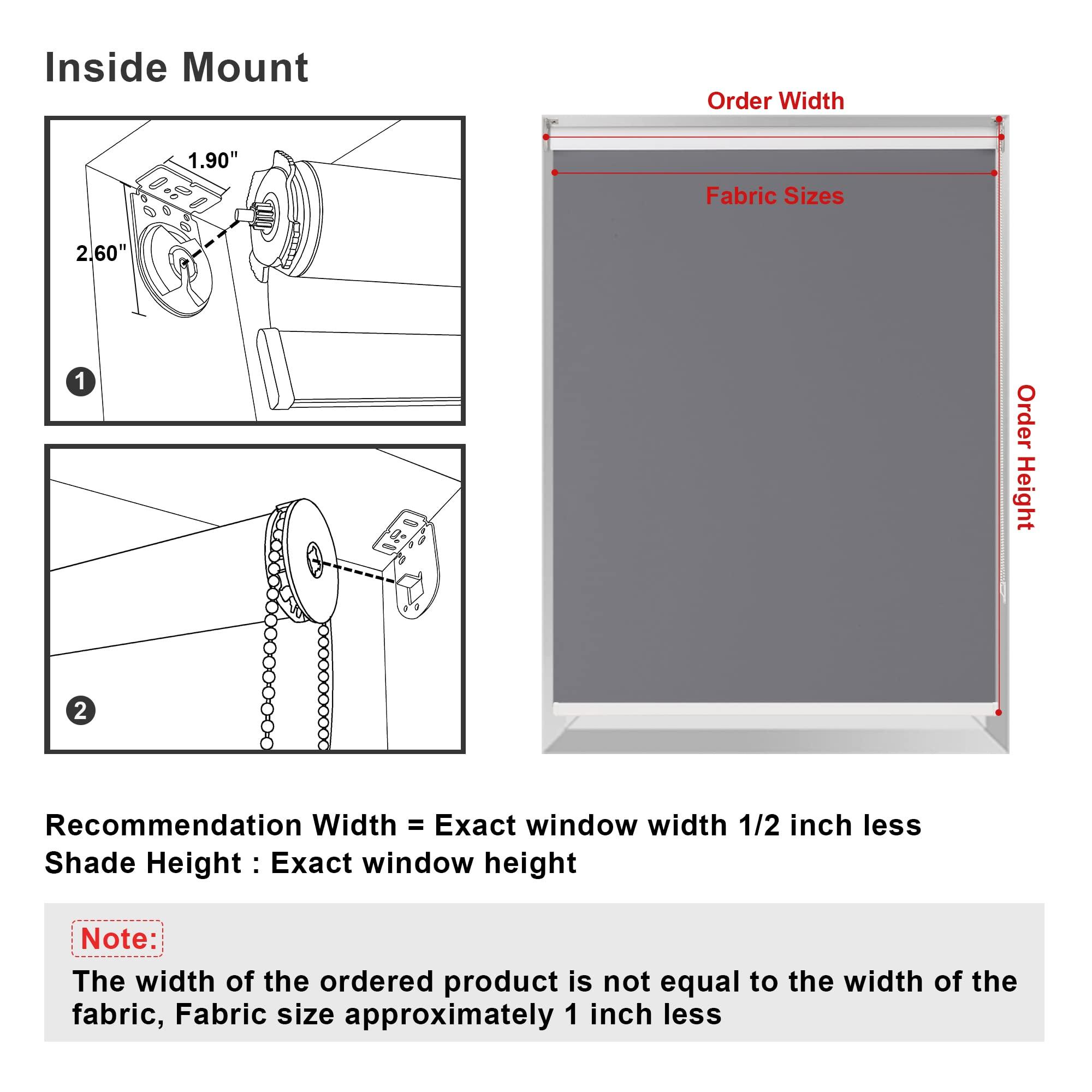 Inside Mount

1.90"

2.60"

1

2

Order Width

Fabric Sizes

Order Height

Recommendation Width = Exact window width 1/2 inch less
Shade Height : Exact window height

Note:

The width of the ordered product is not equal to the width of the fabric, Fabric size approximately 1 inch less