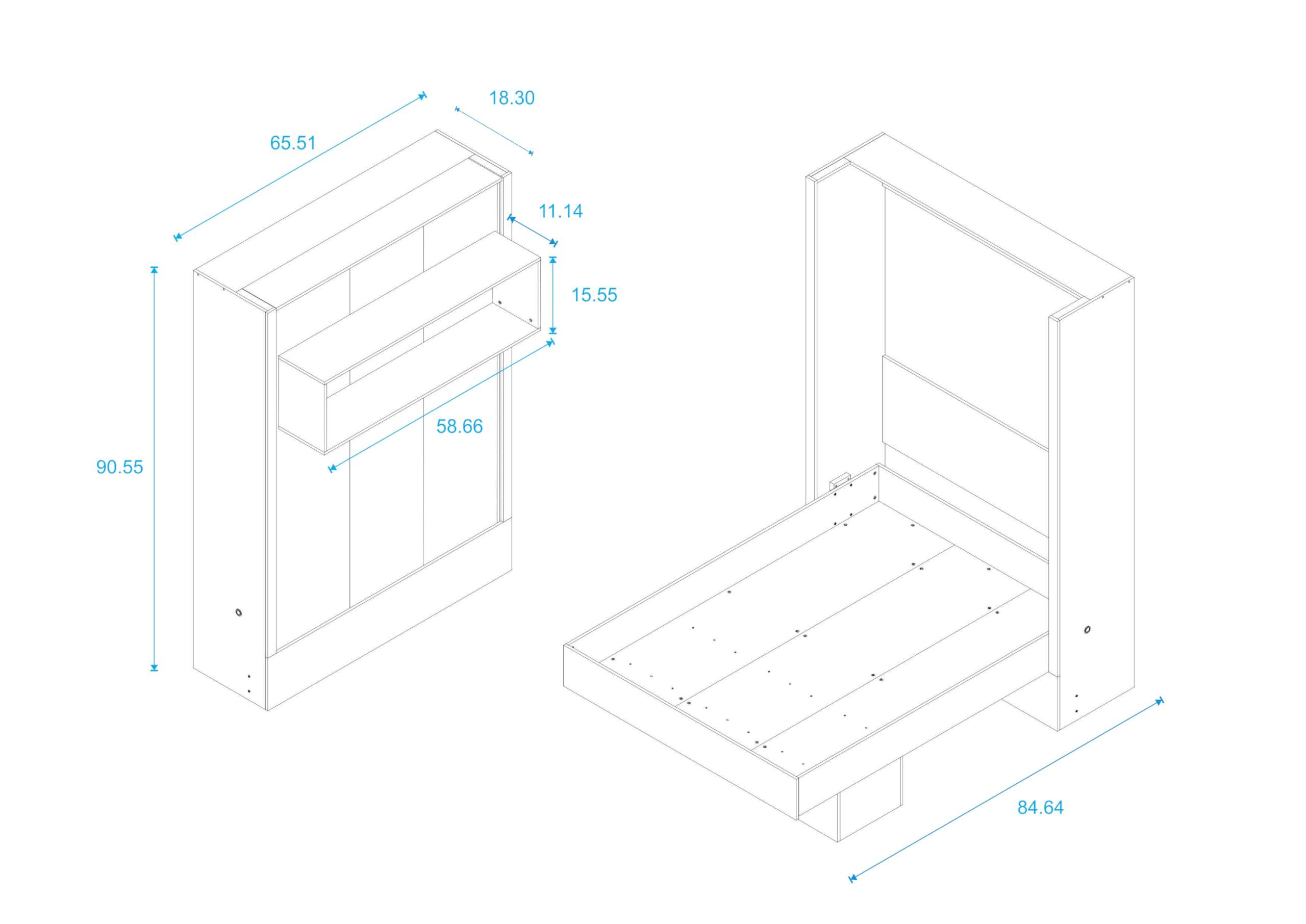 18.30

65.51

11.14

15.55

58.66

90.55

84.64