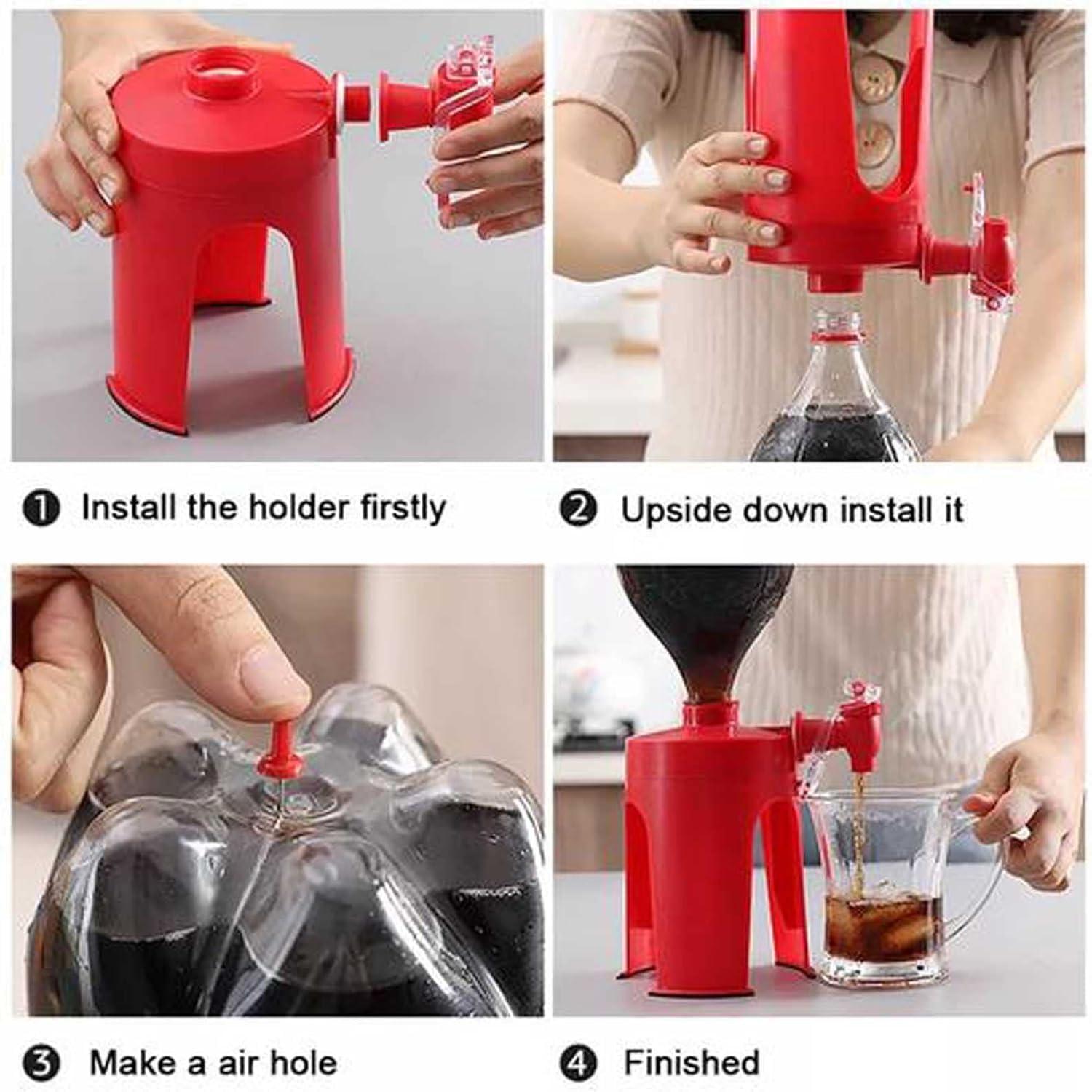 ❶ Install the holder firstly

❷ Upside down install it

❸ Make a air hole

❹ Finished