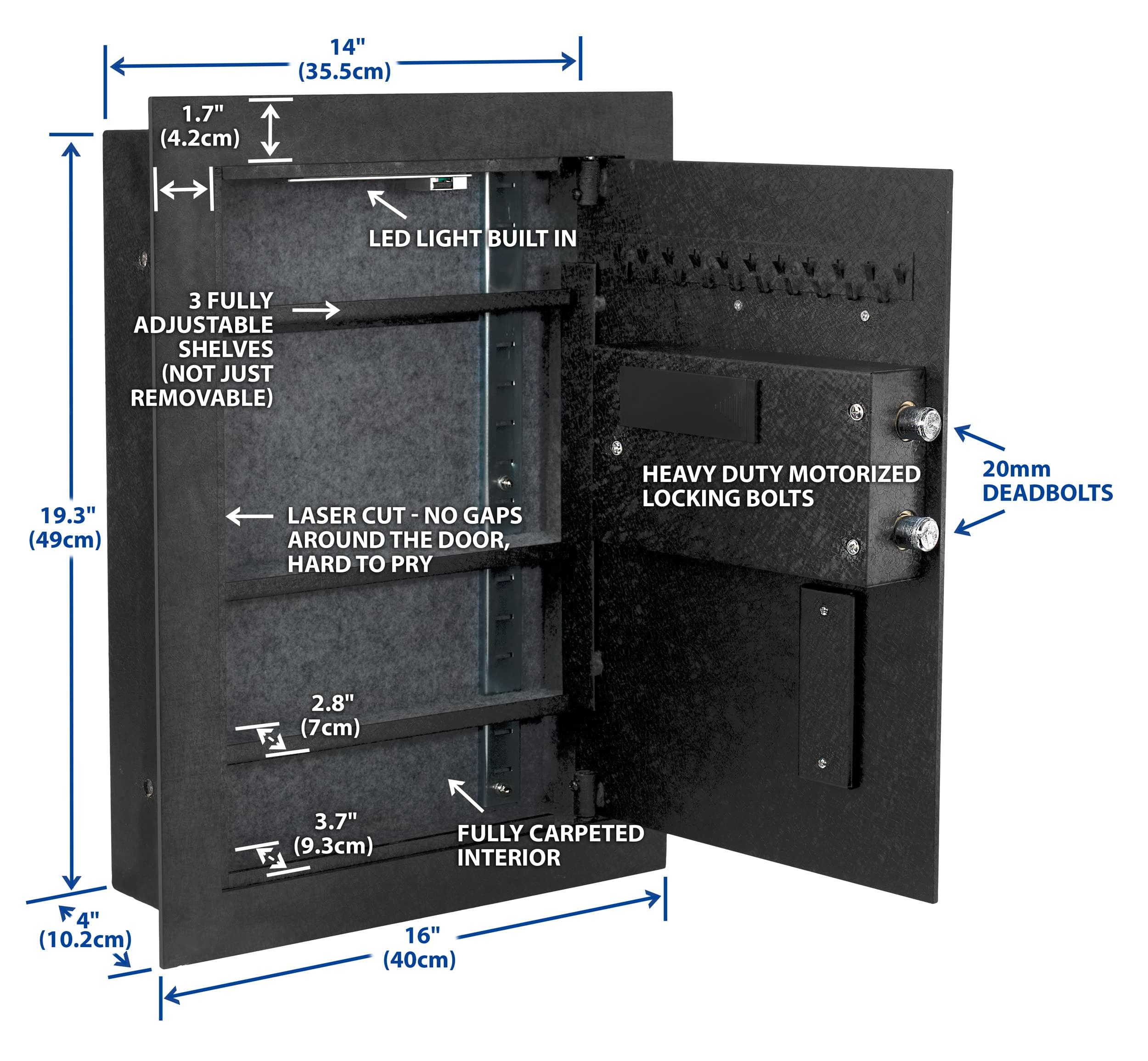 14"
(35.5cm)

1.7"
(4.2cm)

LED LIGHT BUILT IN

3 FULLY ADJUSTABLE SHELVES (NOT JUST REMOVABLE)

19.3"
(49cm)

LASER CUT - NO GAPS AROUND THE DOOR, HARD TO PRY

HEAVY DUTY MOTORIZED LOCKING BOLTS

20mm DEADBOLTS

2.8"
(7cm)

3.7"
(9.3cm)

FULLY CARPETED INTERIOR

4"
(10.2cm)

16"
(40cm)