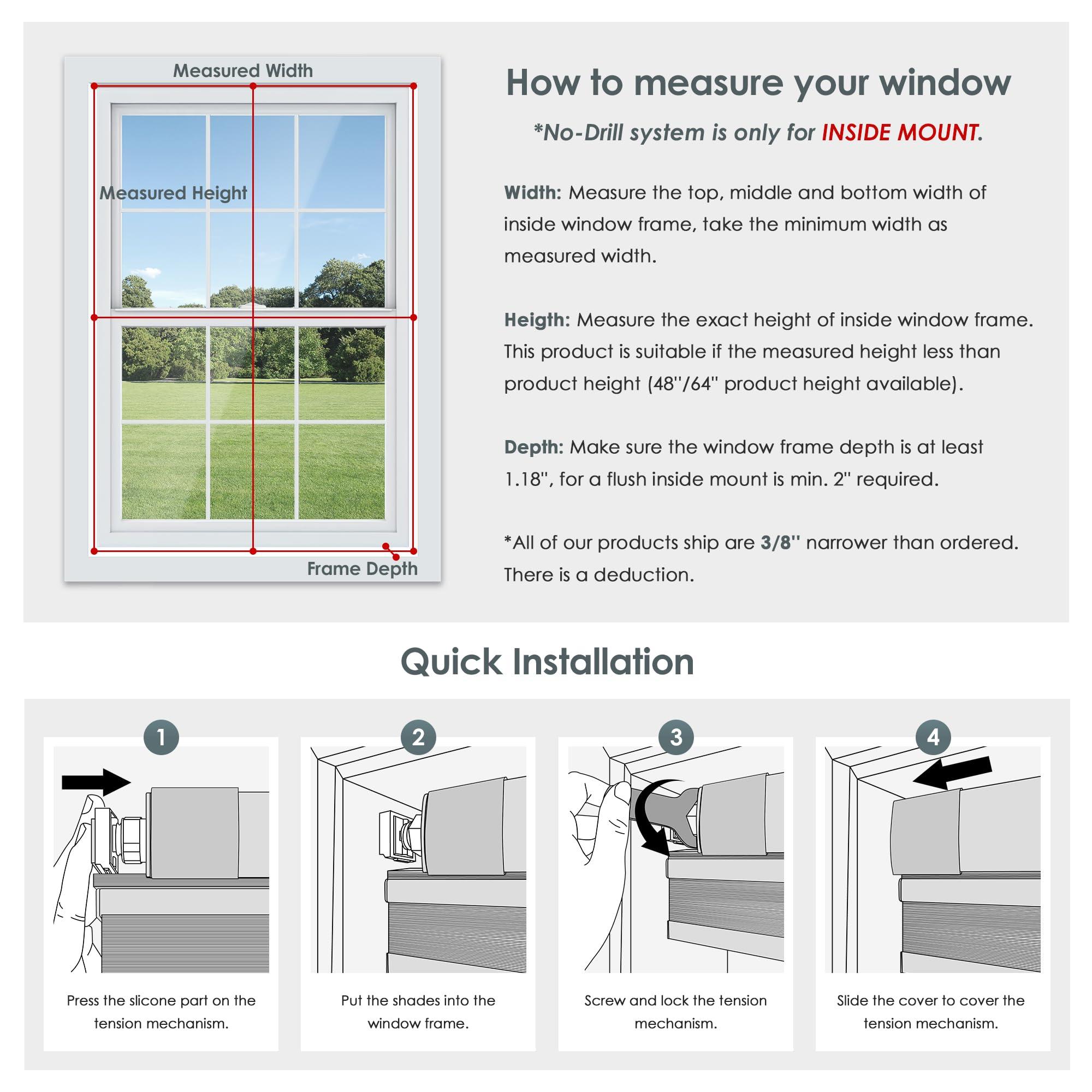 Measured Width

Measured Height

Frame Depth

How to measure your window

*No-Drill system is only for INSIDE MOUNT.

Width: Measure the top, middle and bottom width of inside window frame, take the minimum width as measured width.

Heigth: Measure the exact height of inside window frame. This product is suitable if the measured height less than product height (48''/64'' product height available).

Depth: Make sure the window frame depth is at least 1.18'', for a flush inside mount is min. 2'' required.

*All of our products ship are 3/8'' narrower than ordered. There is a deduction.

Quick Installation

1

Press the slicone part on the tension mechanism.

2

Put the shades into the window frame.

3

Screw and lock the tension mechanism.

4

Slide the cover to cover the tension mechanism.