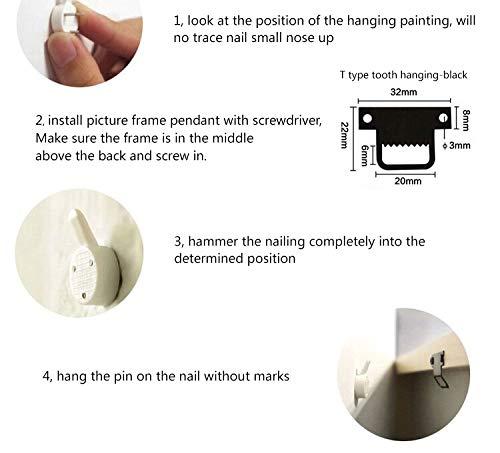 1, look at the position of the hanging painting, will no trace nail small nose up

T type tooth hanging-black

32mm

8mm

22mm

6mm

ϕ3mm

20mm

2, install picture frame pendant with screwdriver, Make sure the frame is in the middle above the back and screw in.

3, hammer the nailing completely into the determined position

4, hang the pin on the nail without marks