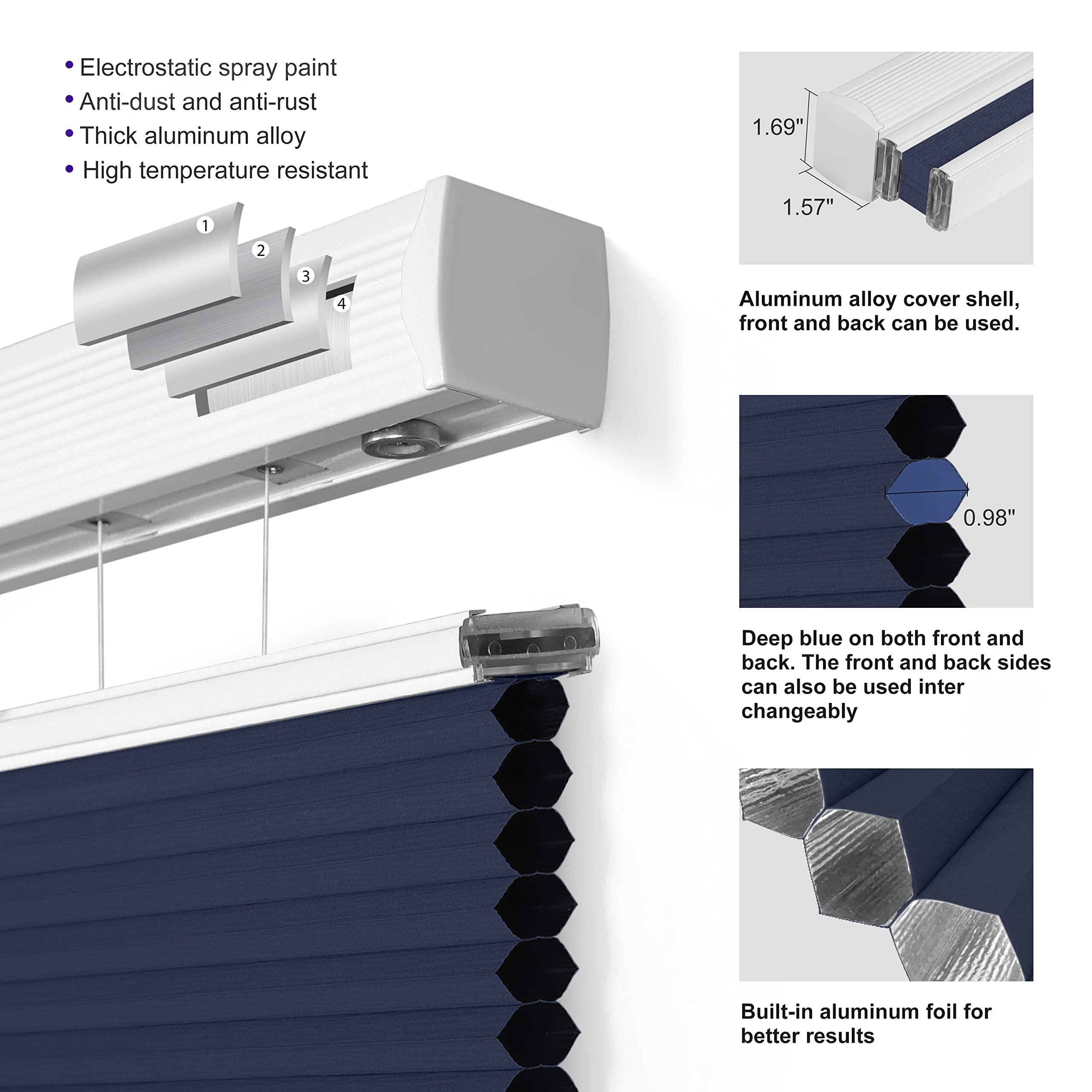 • Electrostatic spray paint
• Anti-dust and anti-rust
• Thick aluminum alloy
• High temperature resistant

1
2
3
4

1.69"
1.57"

Aluminum alloy cover shell, front and back can be used.

0.98"

Deep blue on both front and back. The front and back sides can also be used inter changeably

Built-in aluminum foil for better results