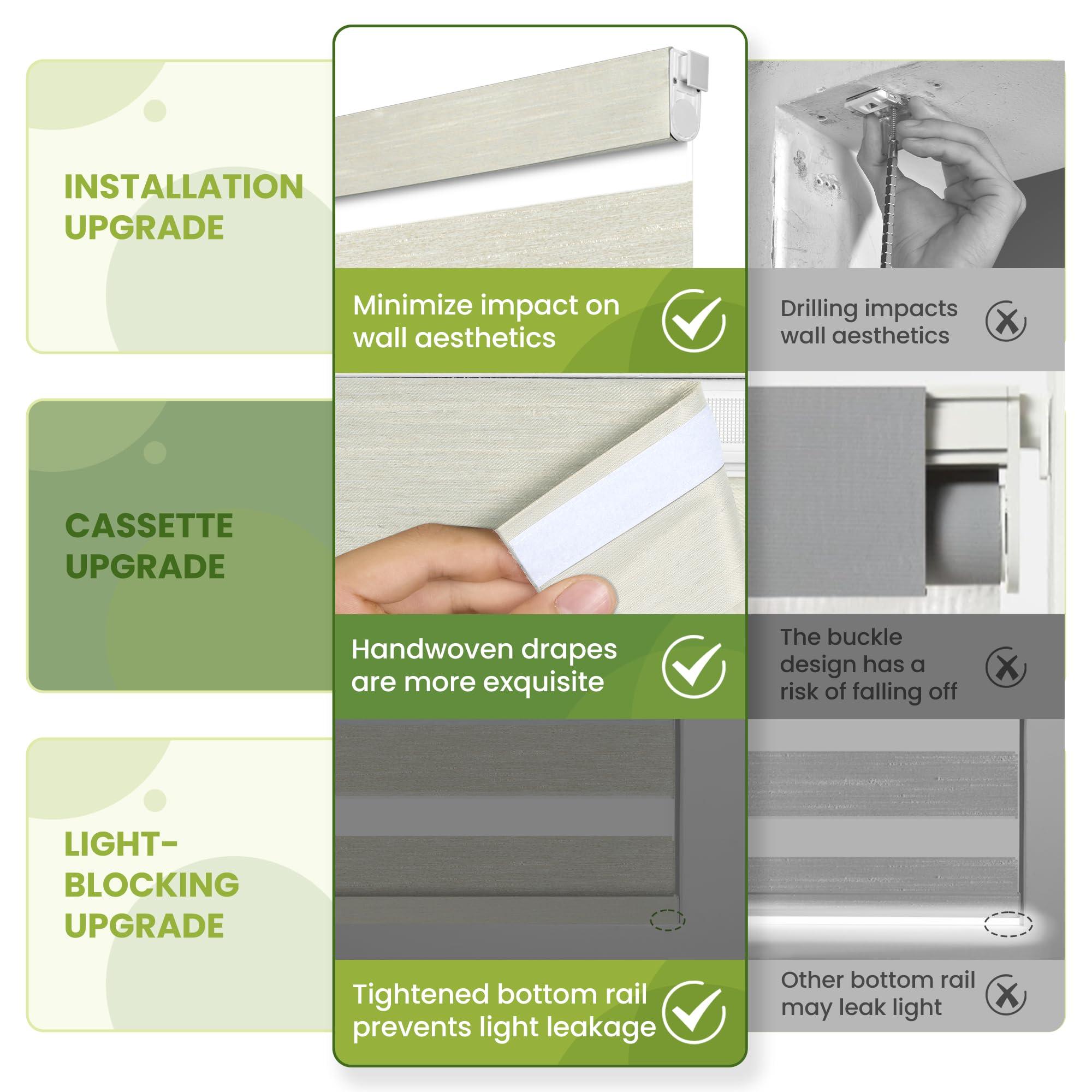 INSTALLATION UPGRADE

Minimize impact on wall aesthetics

Drilling impacts wall aesthetics

CASSETTE UPGRADE

Handwoven drapes are more exquisite

The buckle design has a risk of falling off

LIGHT-BLOCKING UPGRADE

Tightened bottom rail prevents light leakage

Other bottom rail may leak light