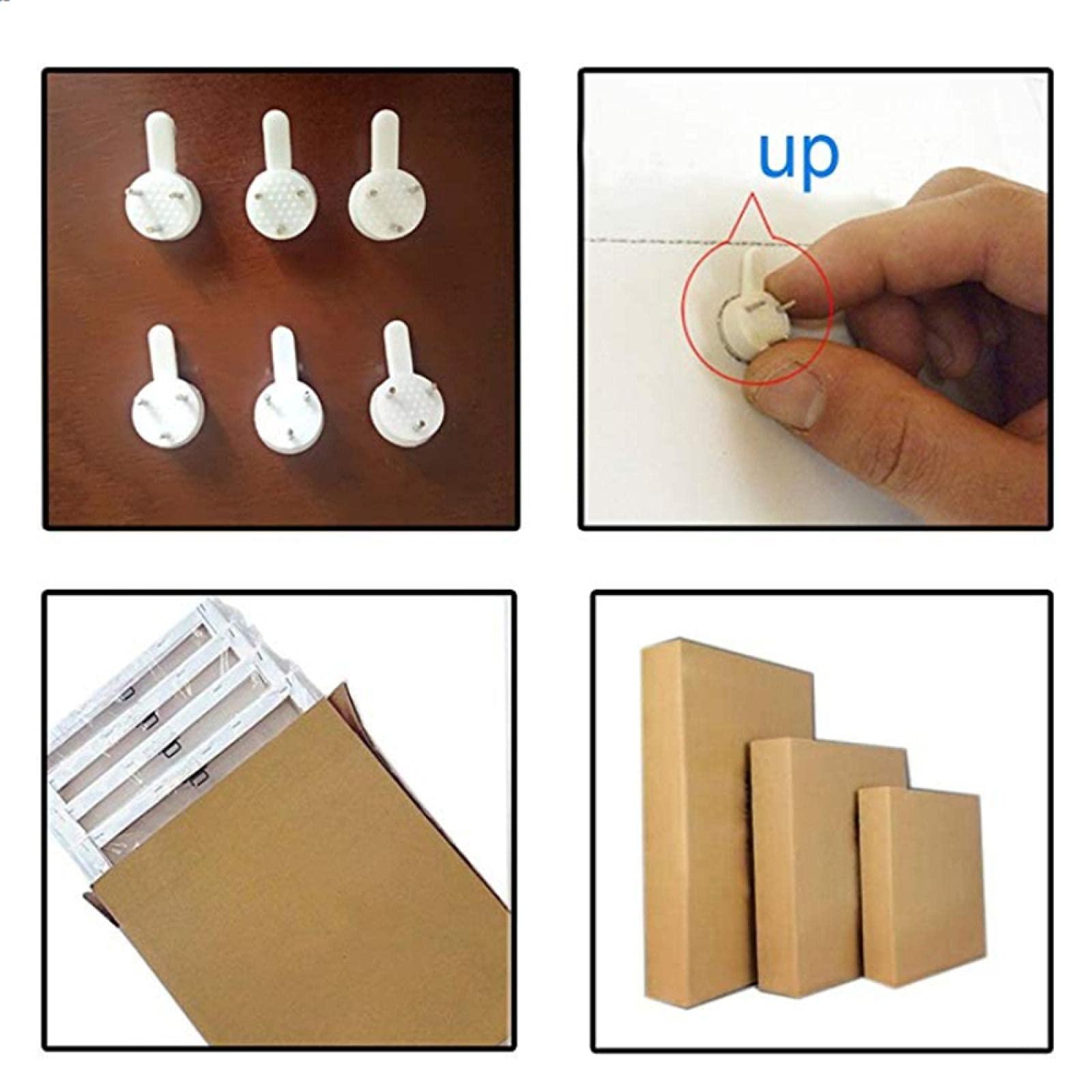 up