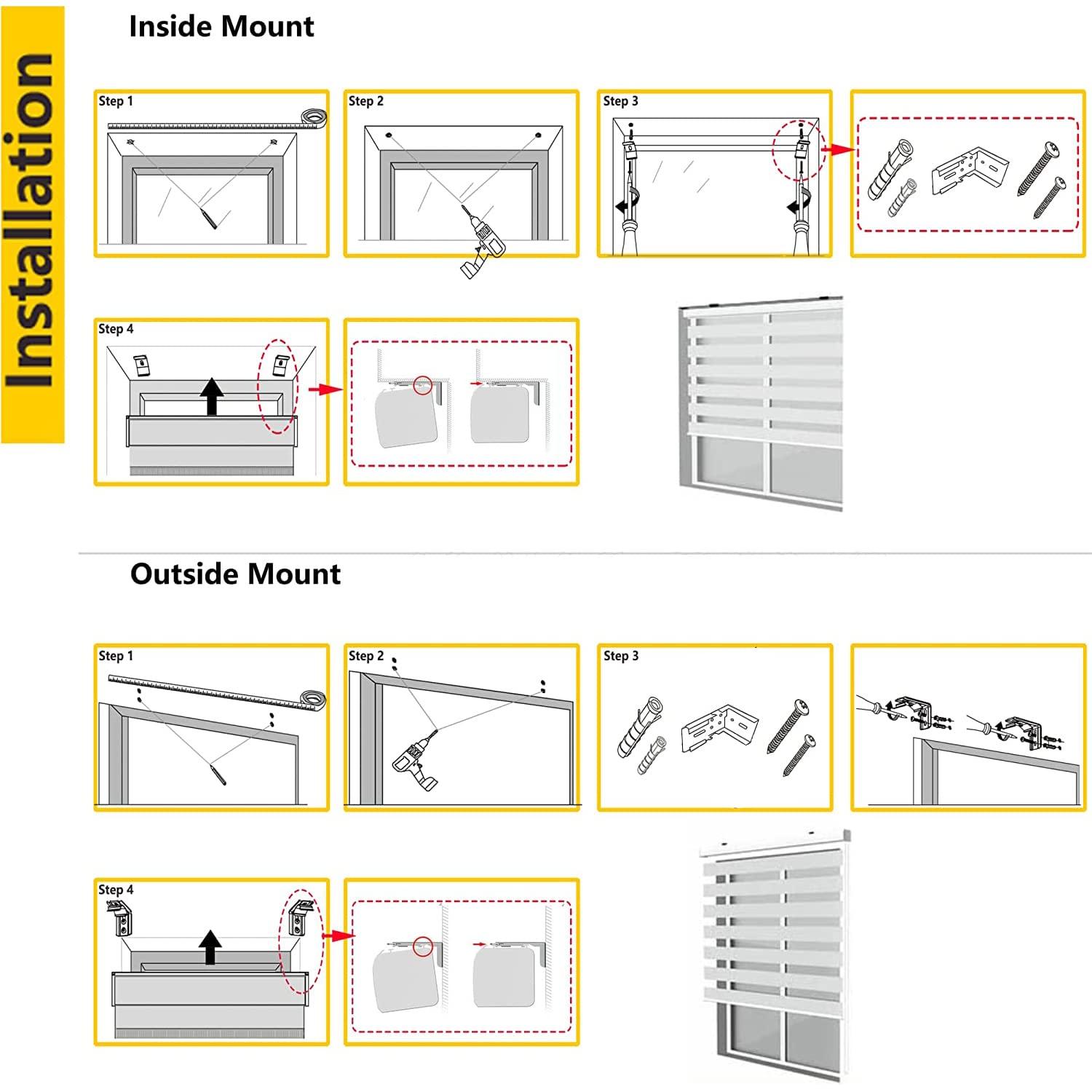 Installation

Inside Mount

Step 1

Step 2

Step 3

Step 4

Outside Mount

Step 1

Step 2

Step 3

Step 4