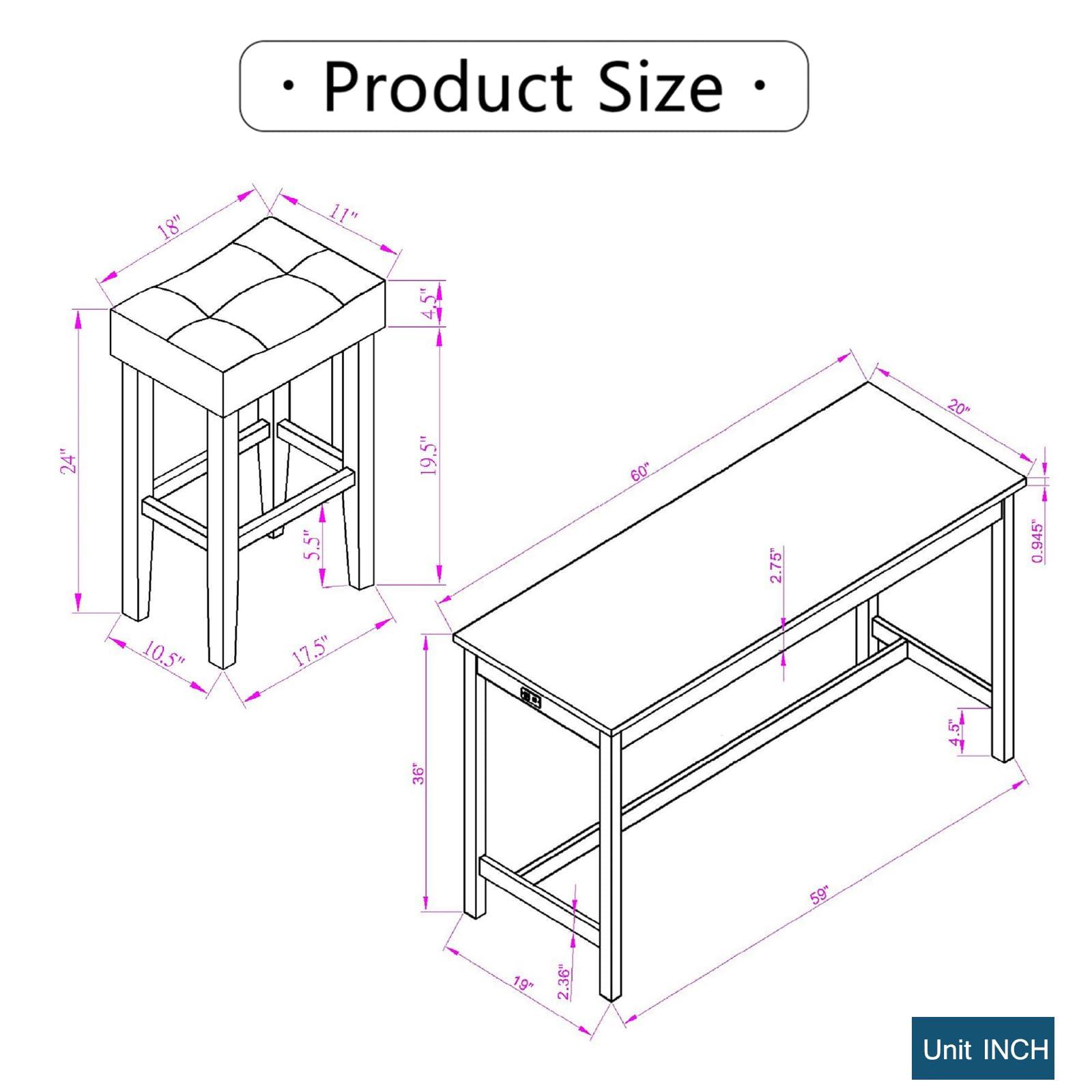 · Product Size ·

18"
11"
4.5"
24"
19.5"
5.5"
10.5"
17.5"

60"
20"
0.945"
2.75"
4.5"
36"
59"
19"
2.36"

Unit INCH