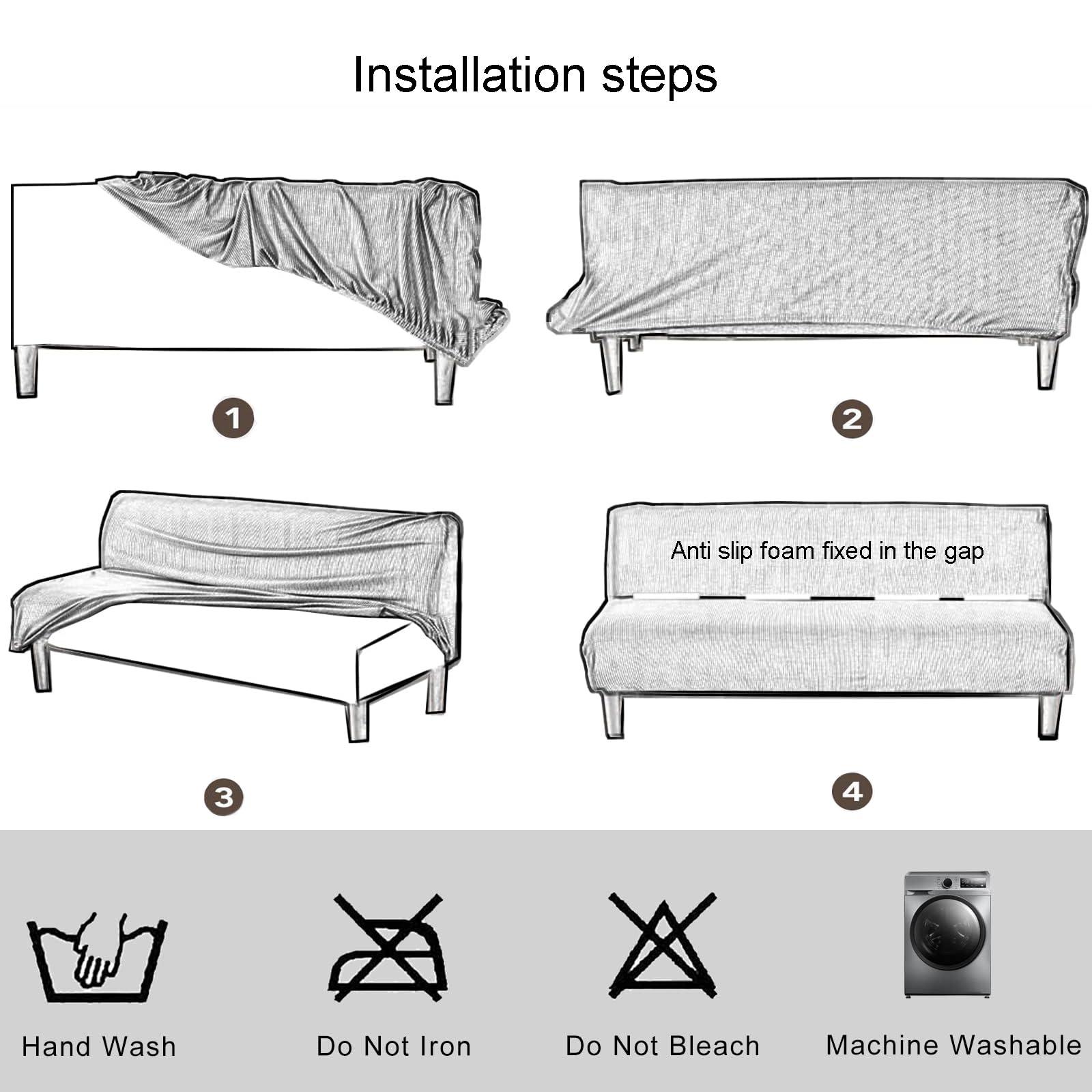 Installation steps

1

2

Anti slip foam fixed in the gap

3

4

Hand Wash

Do Not Iron

Do Not Bleach

Machine Washable