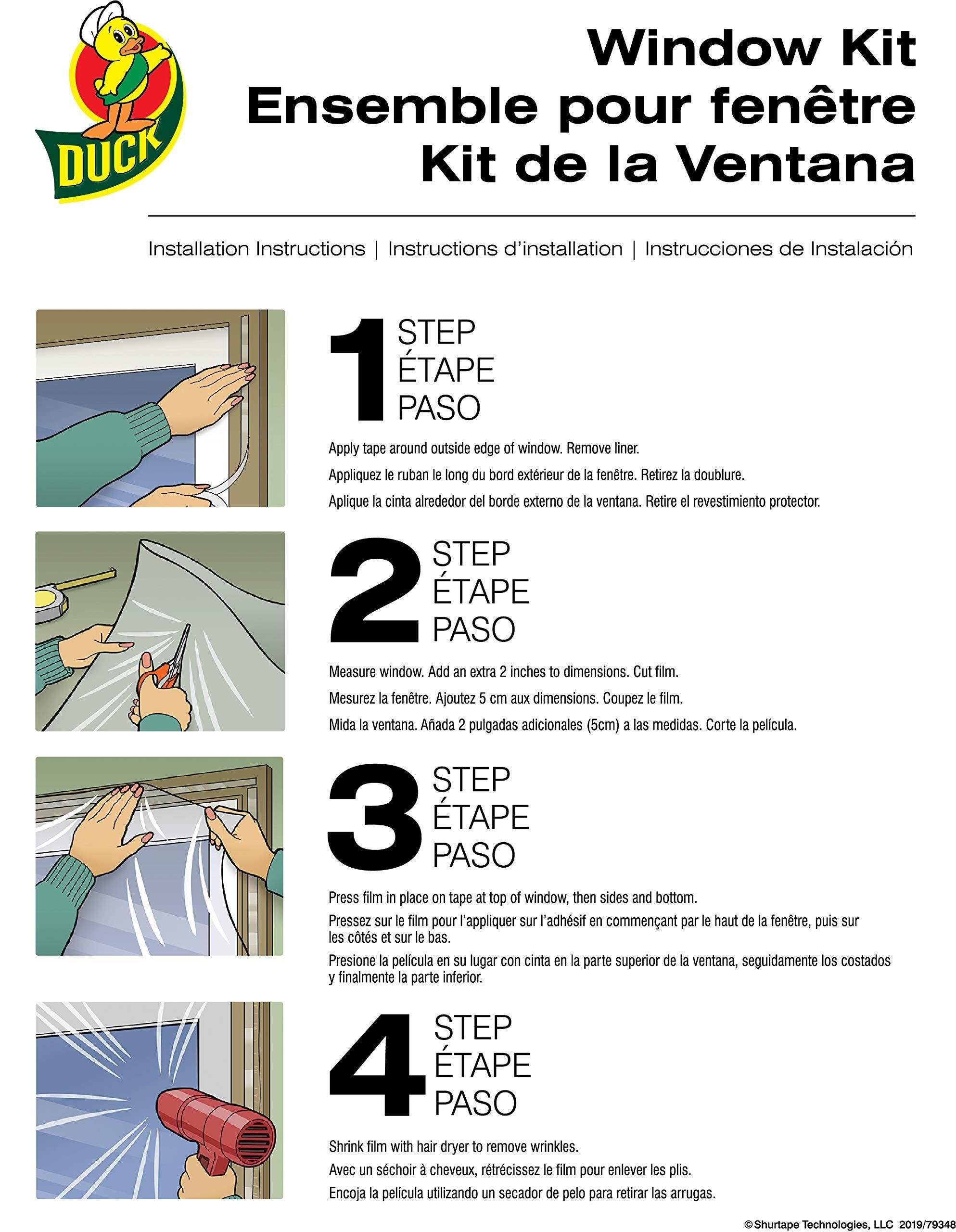 DUCK

Window Kit
Ensemble pour fenêtre
Kit de la Ventana

Installation Instructions | Instructions d'installation | Instrucciones de Instalación

1 STEP
ÉTAPE
PASO

Apply tape around outside edge of window. Remove liner.

Appliquez le ruban le long du bord extérieur de la fenêtre. Retirez la doublure.

Aplique la cinta alrededor del borde externo de la ventana. Retire el revestimiento protector.

2 STEP
ÉTAPE
PASO

Measure window. Add an extra 2 inches to dimensions. Cut film.

Mesurez la fenêtre. Ajoutez 5 cm aux dimensions. Coupez le film.

Mida la ventana. Añada 2 pulgadas adicionales (5cm) a las medidas. Corte la película.

3 STEP
ÉTAPE
PASO

Press film in place on tape at top of window, then sides and bottom.

Pressez sur le film pour l'appliquer sur l'adhésif en commençant par le haut de la fenêtre, puis sur les côtés et sur le bas.

Presione la película en su lugar con cinta en la parte superior de la ventana, seguidamente los costados y finalmente la parte inferior.

4 STEP
ÉTAPE
PASO

Shrink film with hair dryer to remove wrinkles.

Avec un séchoir à cheveux, rétrécissez le film pour enlever les plis.

Encoja la película utilizando un secador de pelo para retirar las arrugas.

©Shurtape Technologies, LLC 2019/79348