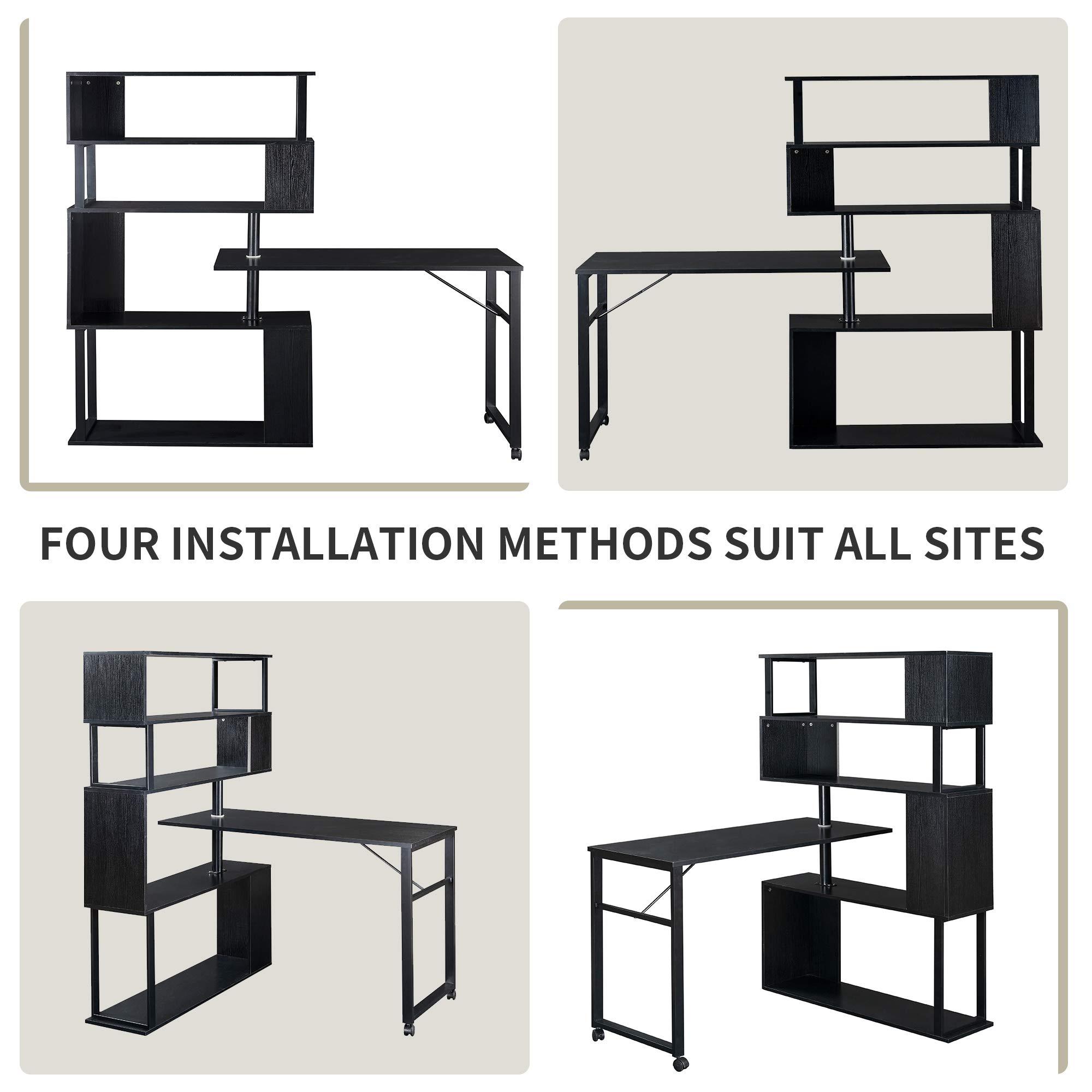 FOUR INSTALLATION METHODS SUIT ALL SITES