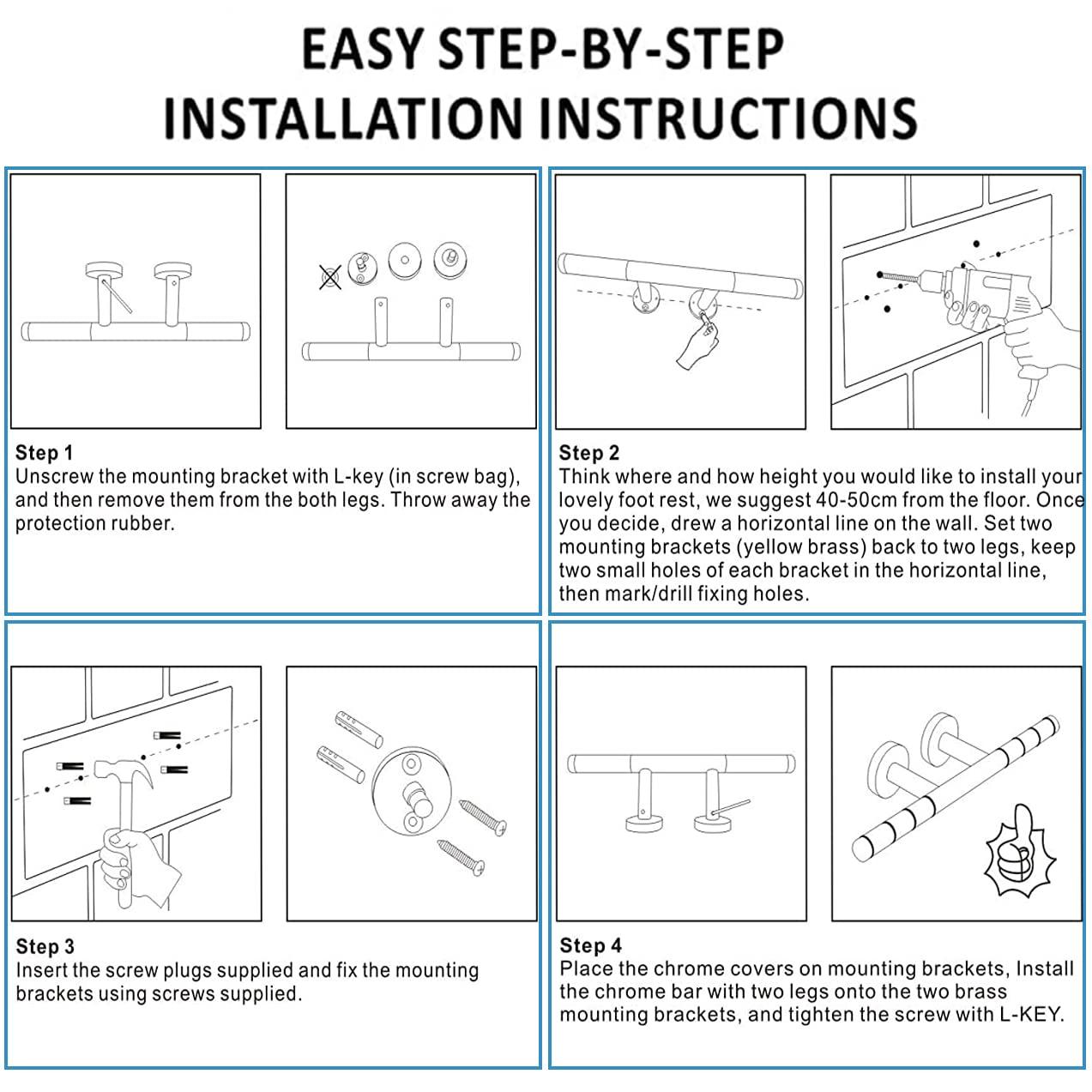 EASY STEP-BY-STEP
INSTALLATION INSTRUCTIONS

Step 1
Unscrew the mounting bracket with L-key (in screw bag), and then remove them from the both legs. Throw away the protection rubber.

Step 2
Think where and how height you would like to install your lovely foot rest, we suggest 40-50cm from the floor. Once you decide, drew a horizontal line on the wall. Set two mounting brackets (yellow brass) back to two legs, keep two small holes of each bracket in the horizontal line, then mark/drill fixing holes.

Step 3
Insert the screw plugs supplied and fix the mounting brackets using screws supplied.

Step 4
Place the chrome covers on mounting brackets, Install the chrome bar with two legs onto the two brass mounting brackets, and tighten the screw with L-KEY.