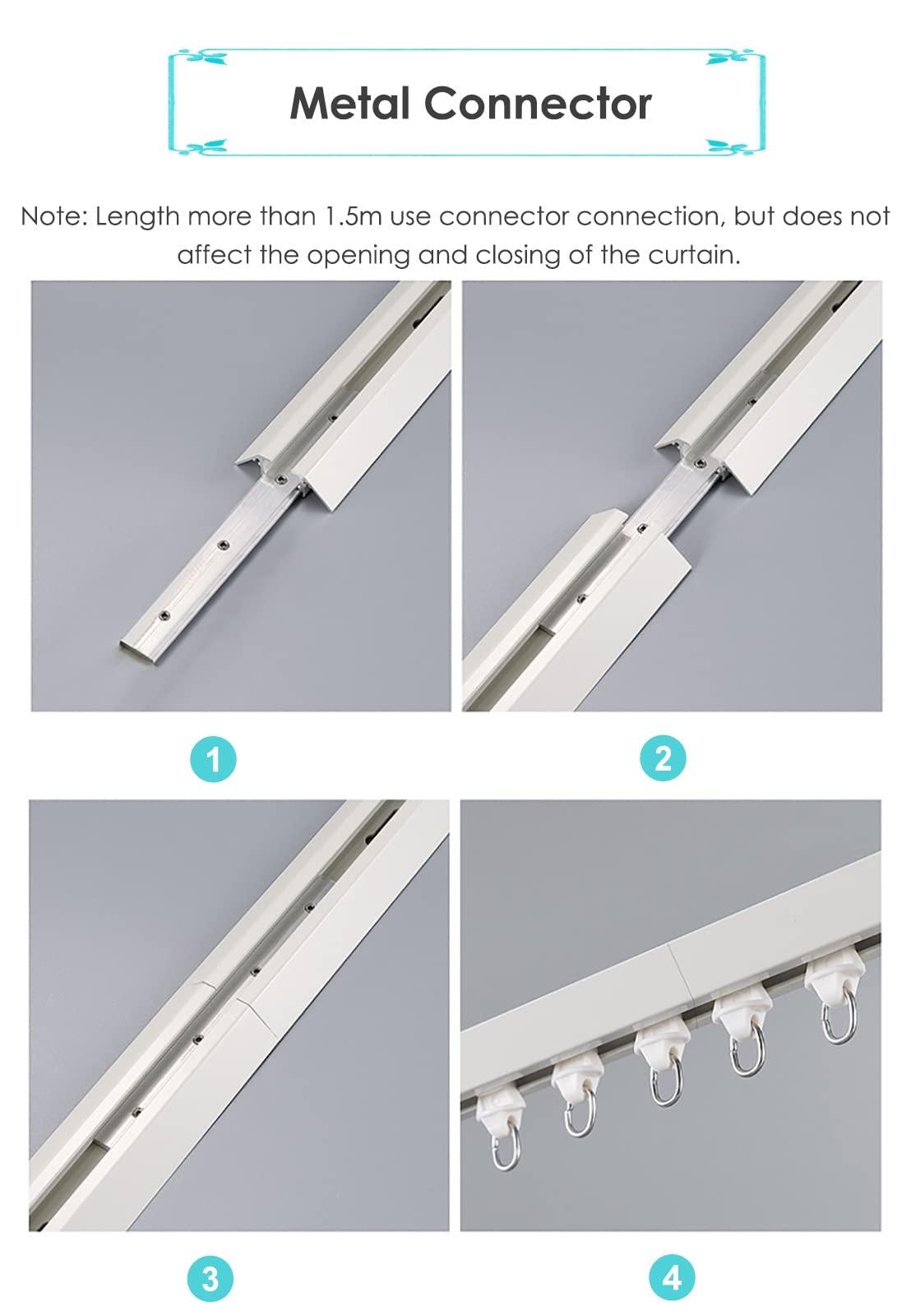 Metal Connector

Note: Length more than 1.5m use connector connection, but does not affect the opening and closing of the curtain.

1

2

3

4