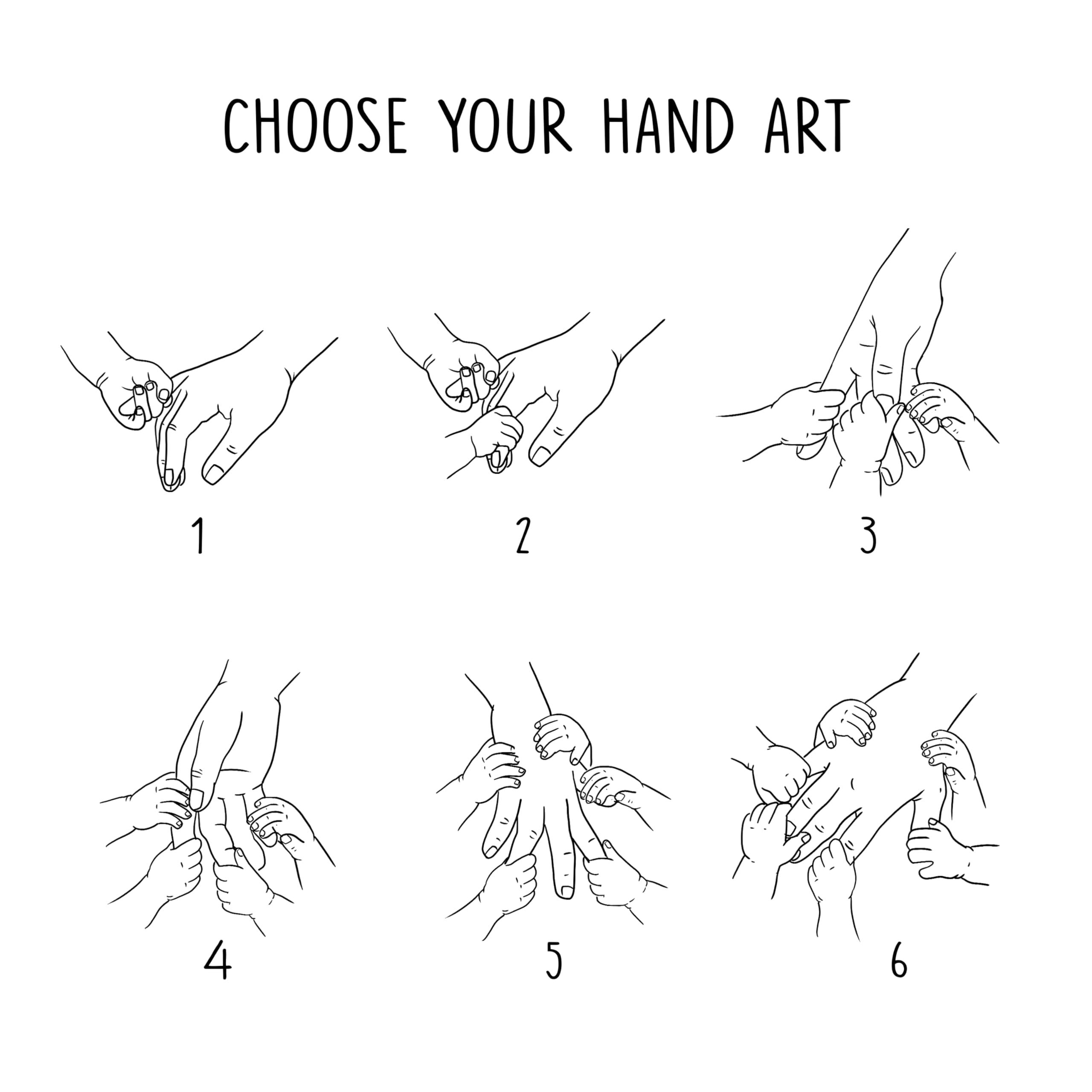 CHOOSE YOUR HAND ART

1

2

3

4

5

6