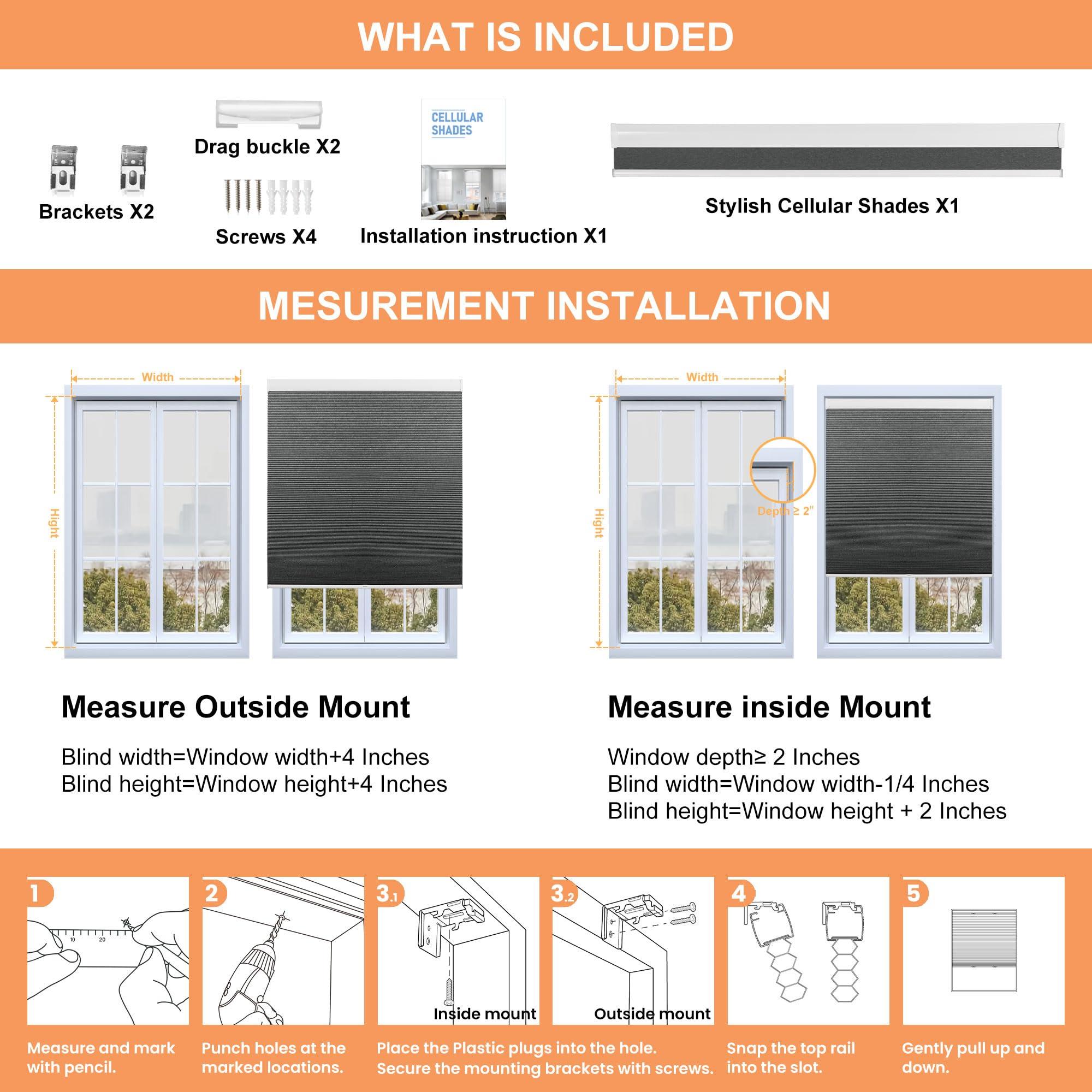 WHAT IS INCLUDED

Brackets X2

Drag buckle X2

Screws X4

CELLULAR SHADES

Installation instruction X1

Stylish Cellular Shades X1

MESUREMENT INSTALLATION

Width

Hight

Width

Hight

Depth ≥ 2"

Measure Outside Mount

Blind width=Window width+4 Inches
Blind height=Window height+4 Inches

Measure inside Mount

Window depth≥ 2 Inches
Blind width=Window width-1/4 Inches
Blind height=Window height + 2 Inches

1

10 20

Measure and mark with pencil.

2

Punch holes at the marked locations.

3.1

Inside mount

3.2

Outside mount

Place the Plastic plugs into the hole.
Secure the mounting brackets with screws.

4

Snap the top rail into the slot.

5

Gently pull up and down.