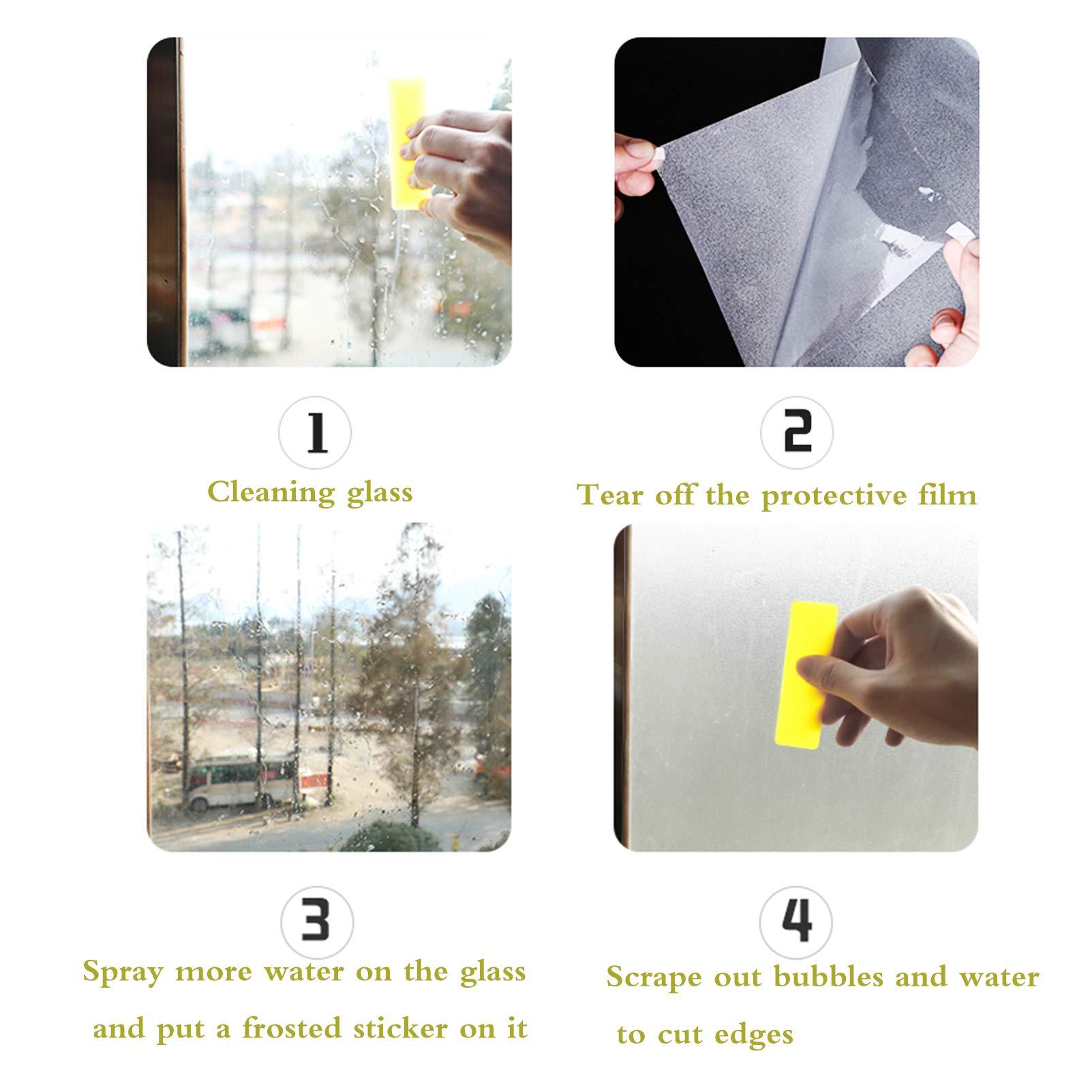 1

Cleaning glass

2

Tear off the protective film

3

Spray more water on the glass and put a frosted sticker on it

4

Scrape out bubbles and water to cut edges