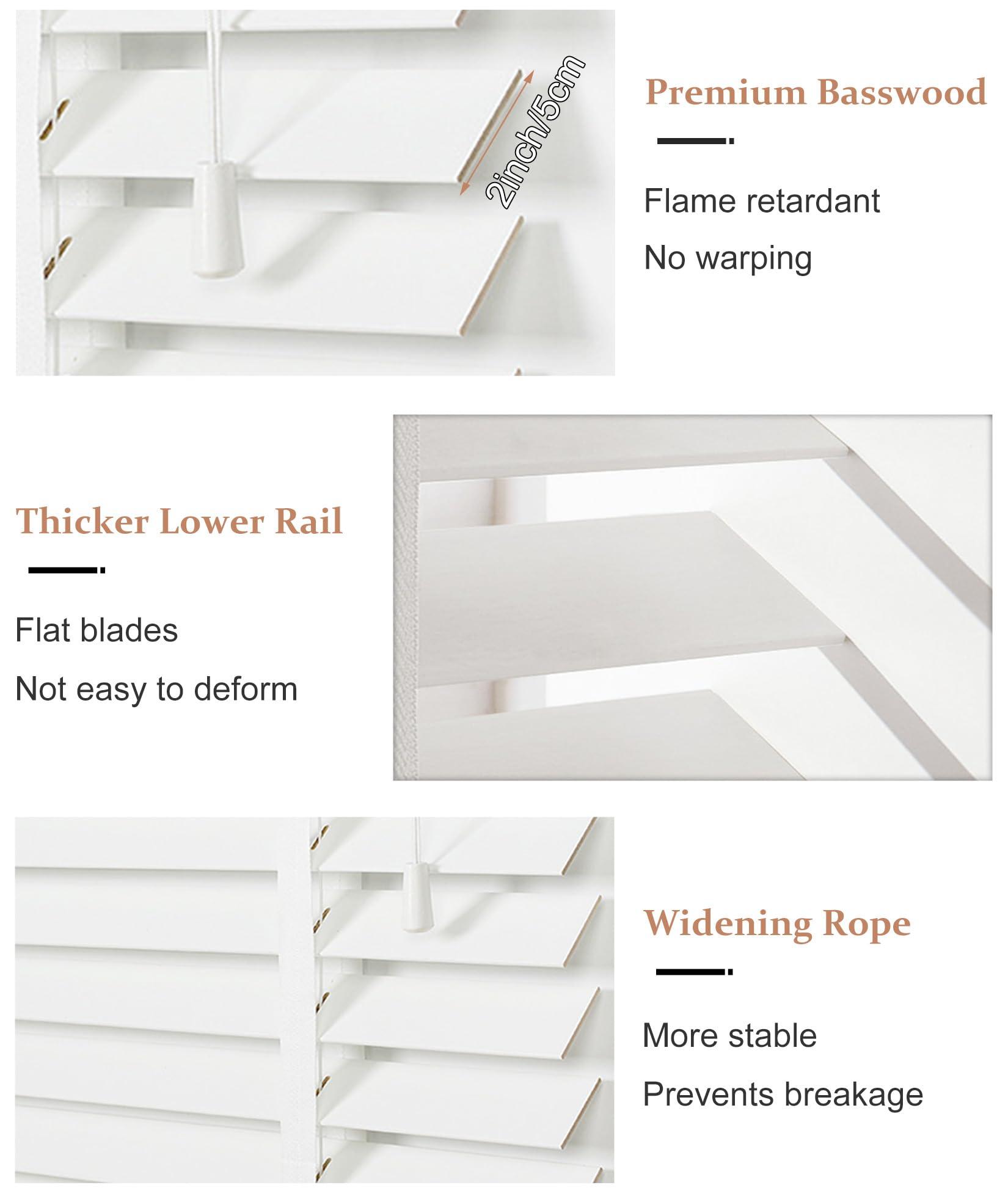 2inch/5cm

Premium Basswood

Flame retardant

No warping

Thicker Lower Rail

Flat blades

Not easy to deform

Widening Rope

More stable

Prevents breakage