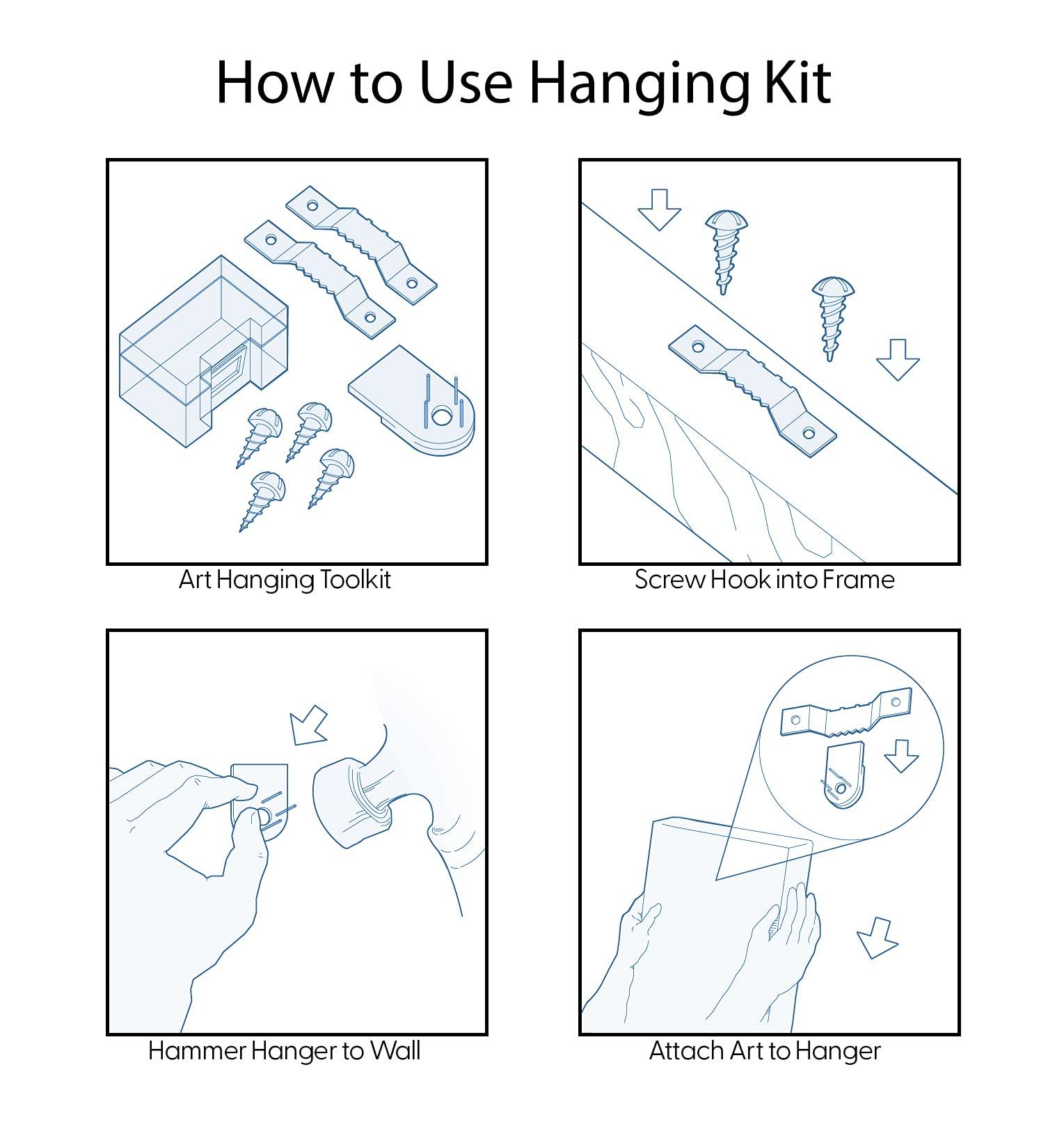 How to Use Hanging Kit

Art Hanging Toolkit

Screw Hook into Frame

Hammer Hanger to Wall

Attach Art to Hanger