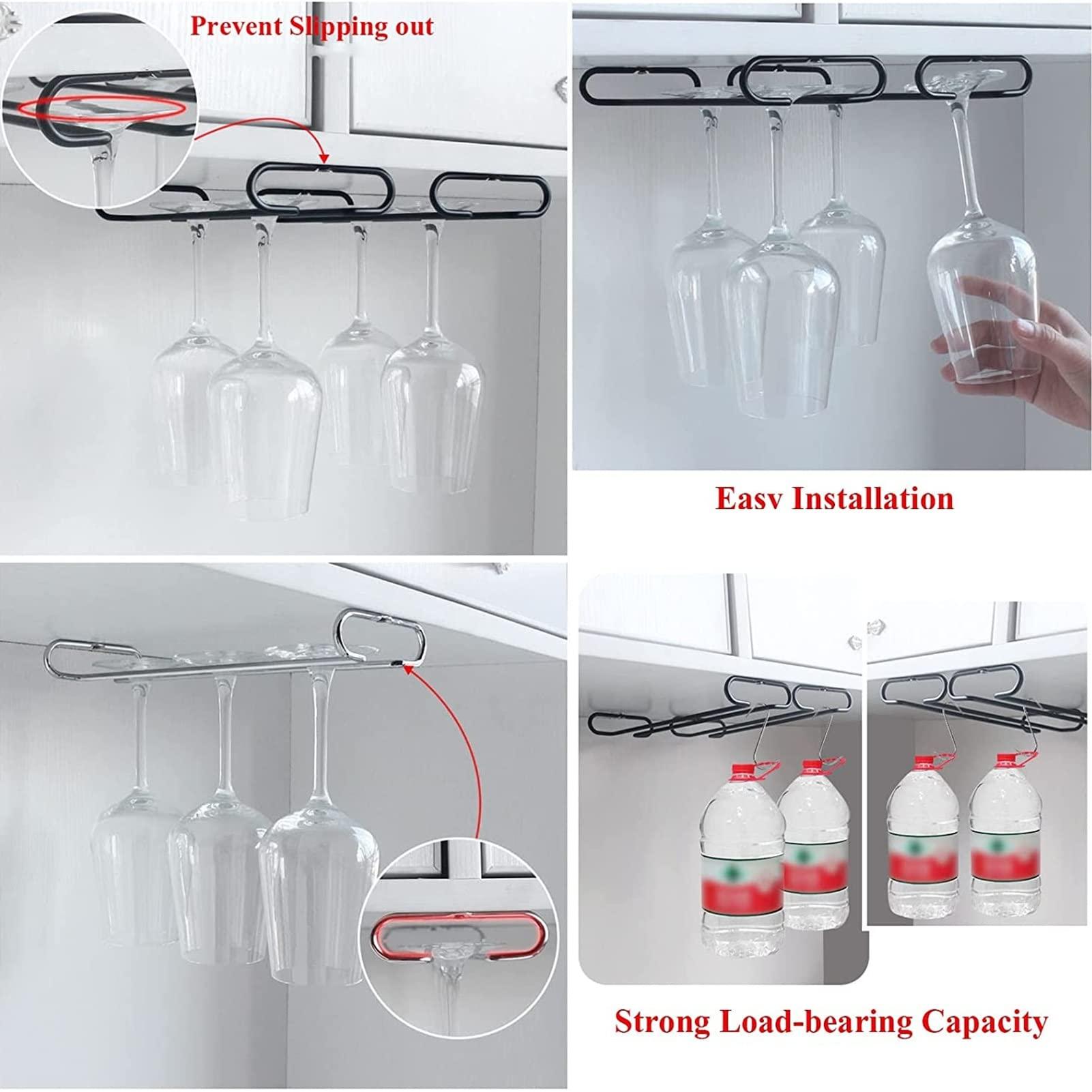 Prevent Slipping out

Easv Installation

Strong Load-bearing Capacity