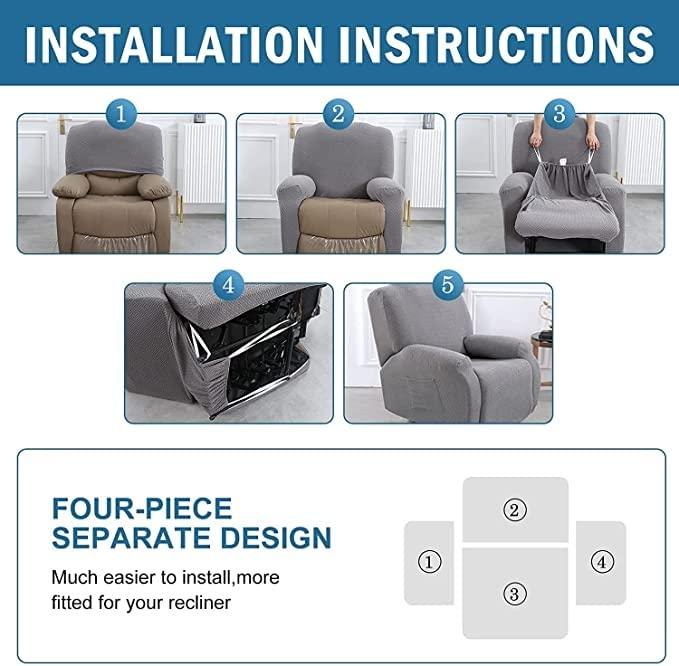 INSTALLATION INSTRUCTIONS

1

2

3

4

5

FOUR-PIECE SEPARATE DESIGN

Much easier to install,more fitted for your recliner

②

①

③

④