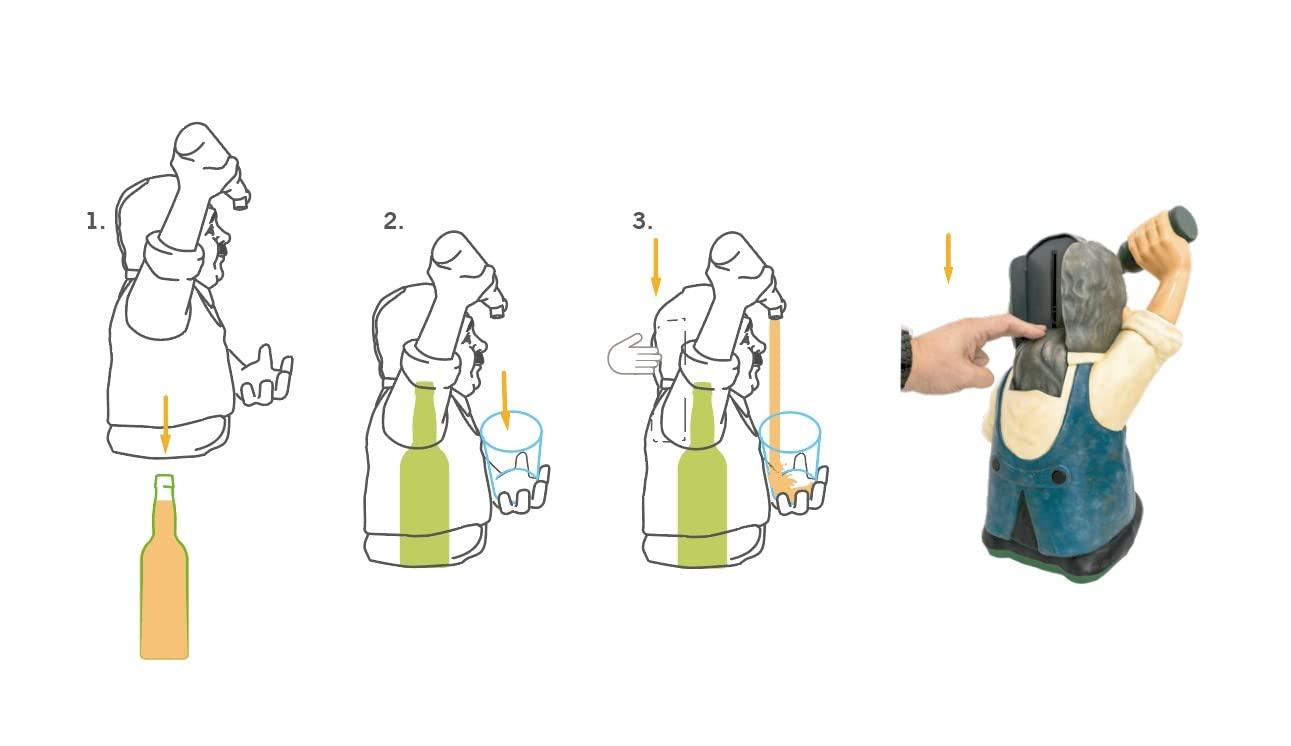 1.

2.

3.