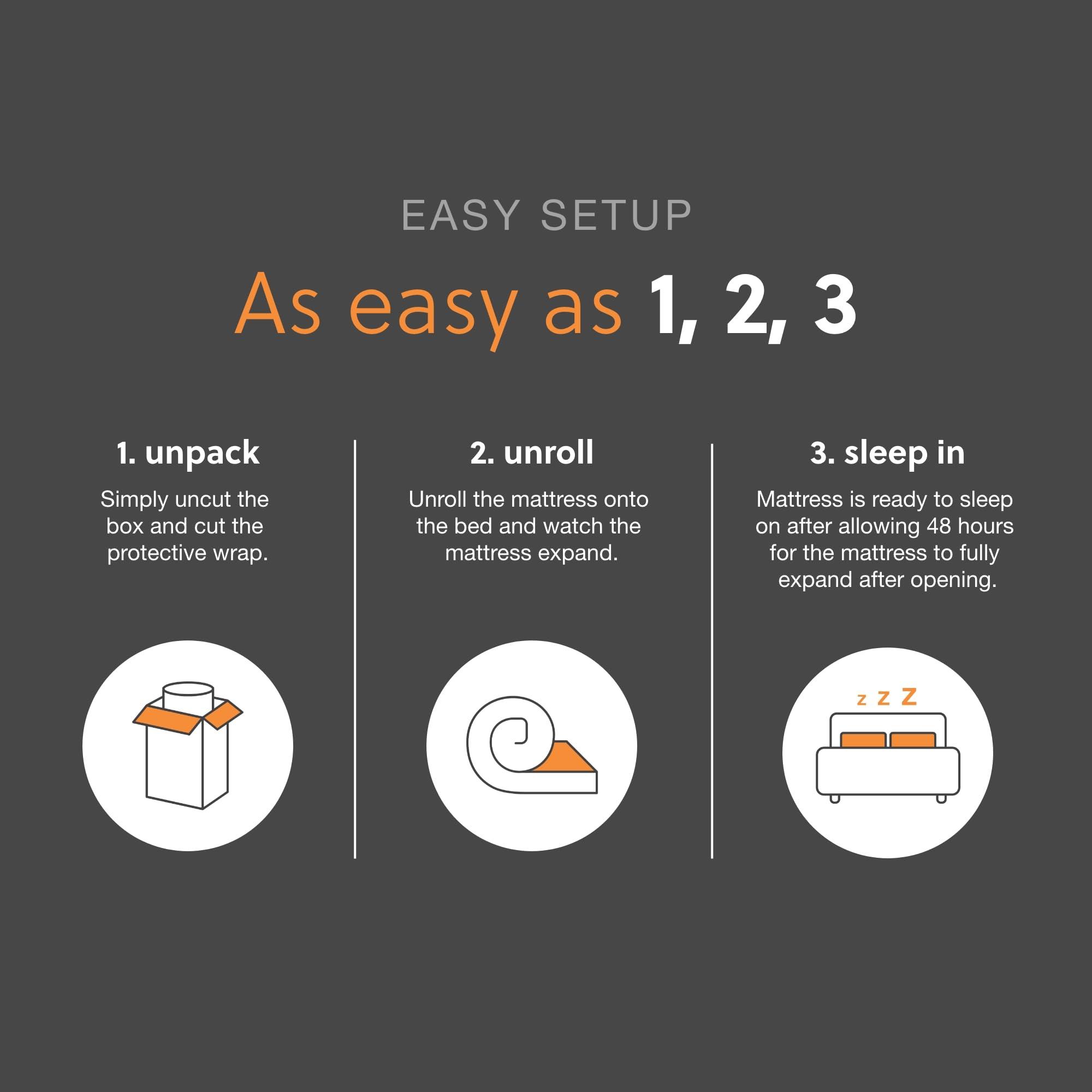 EASY SETUP

As easy as 1, 2, 3

1. unpack

Simply uncut the box and cut the protective wrap.

2. unroll

Unroll the mattress onto the bed and watch the mattress expand.

3. sleep in

Mattress is ready to sleep on after allowing 48 hours for the mattress to fully expand after opening.

z z Z