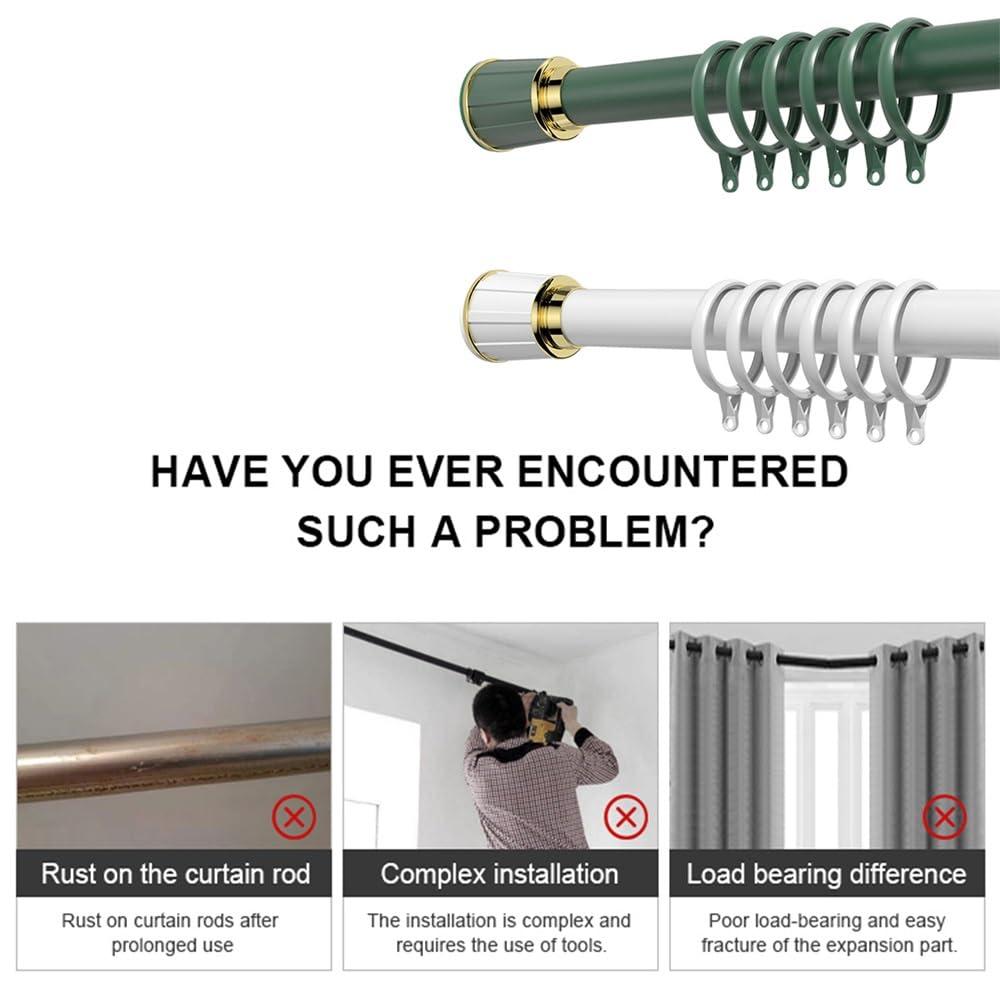 HAVE YOU EVER ENCOUNTERED SUCH A PROBLEM?

Rust on the curtain rod

Rust on curtain rods after prolonged use

Complex installation

The installation is complex and requires the use of tools.

Load bearing difference

Poor load-bearing and easy fracture of the expansion part.