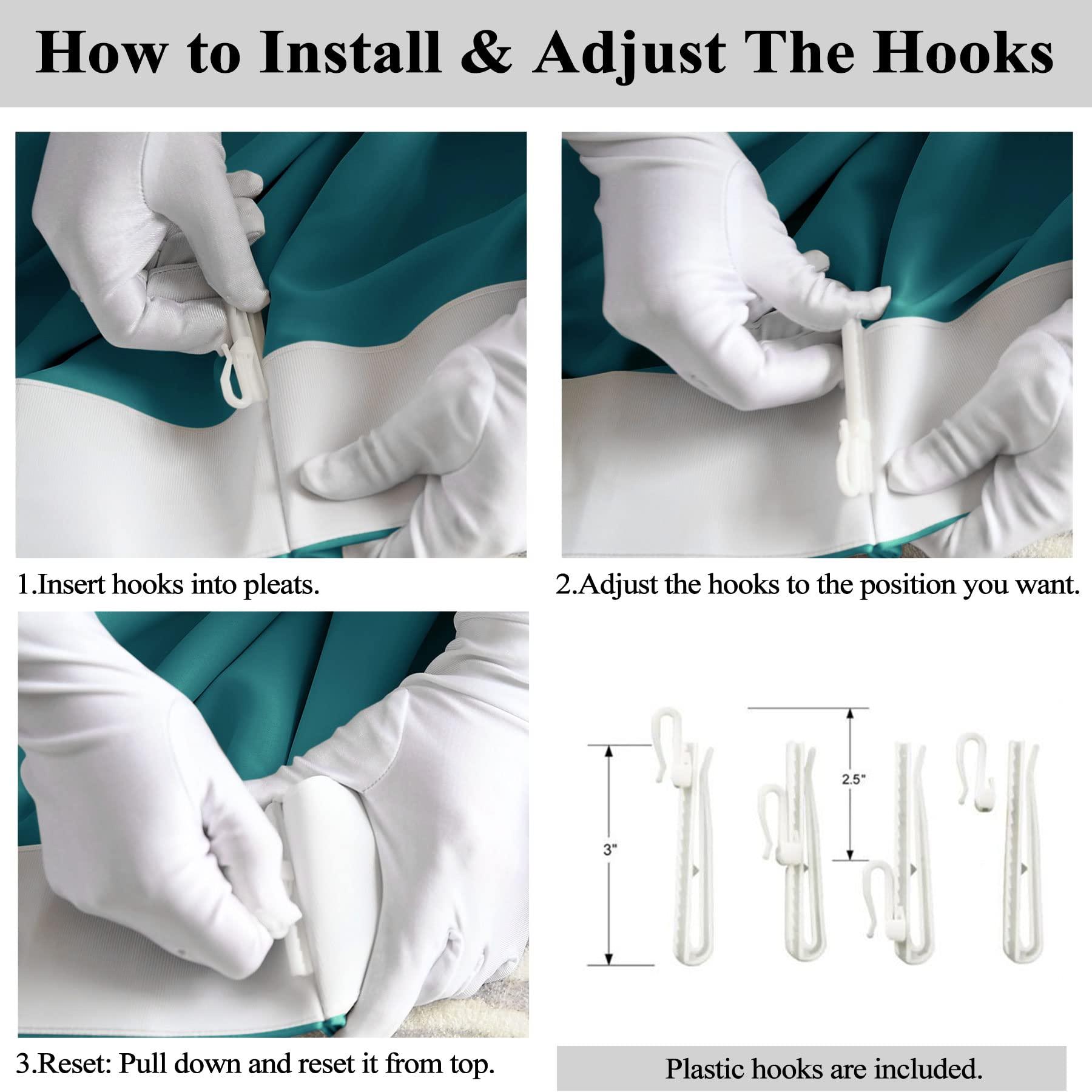 How to Install & Adjust The Hooks

1.Insert hooks into pleats.

2.Adjust the hooks to the position you want.

3.Reset: Pull down and reset it from top.

3"

2.5"

Plastic hooks are included.