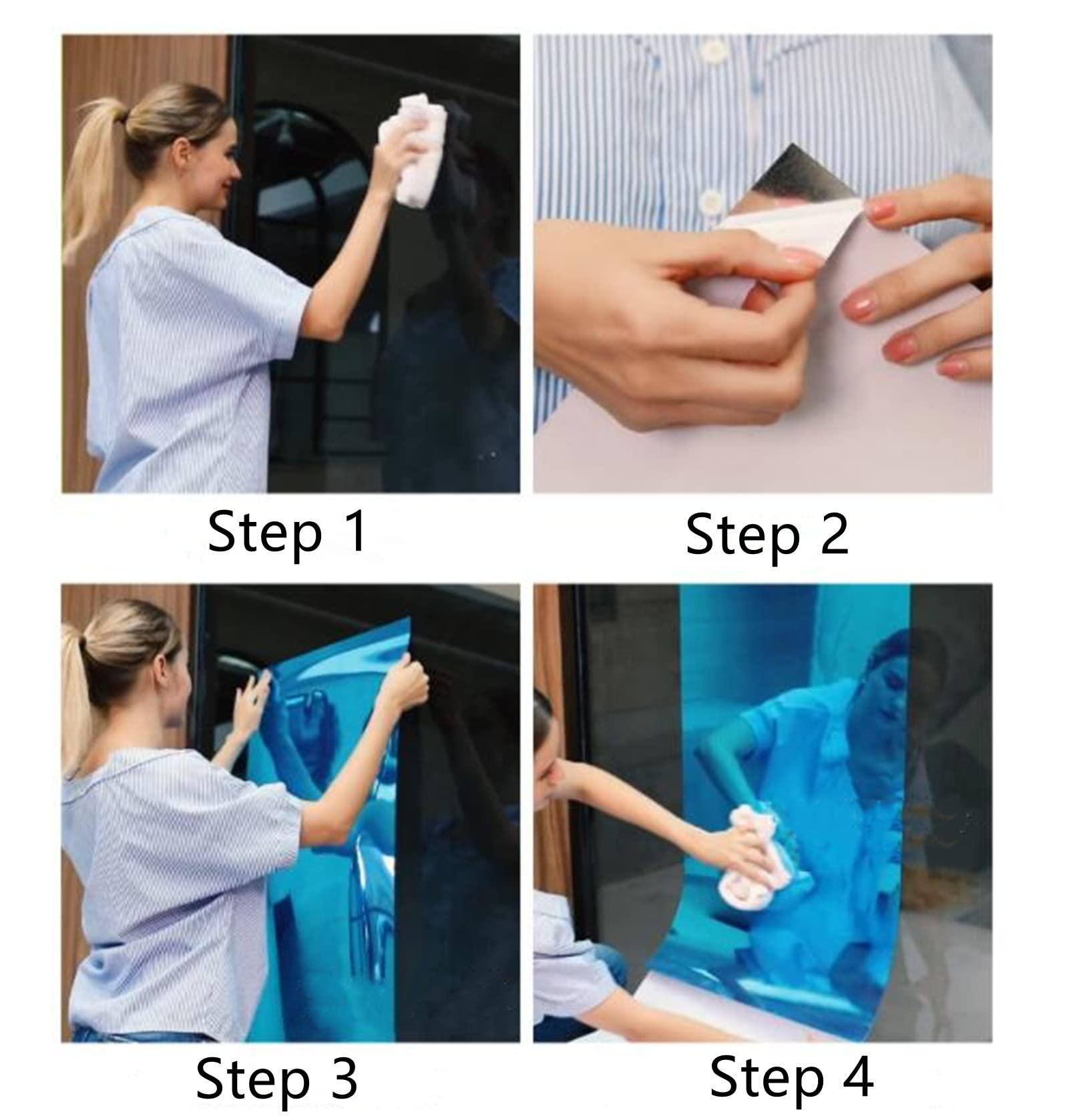 Step 1

Step 2

Step 3

Step 4