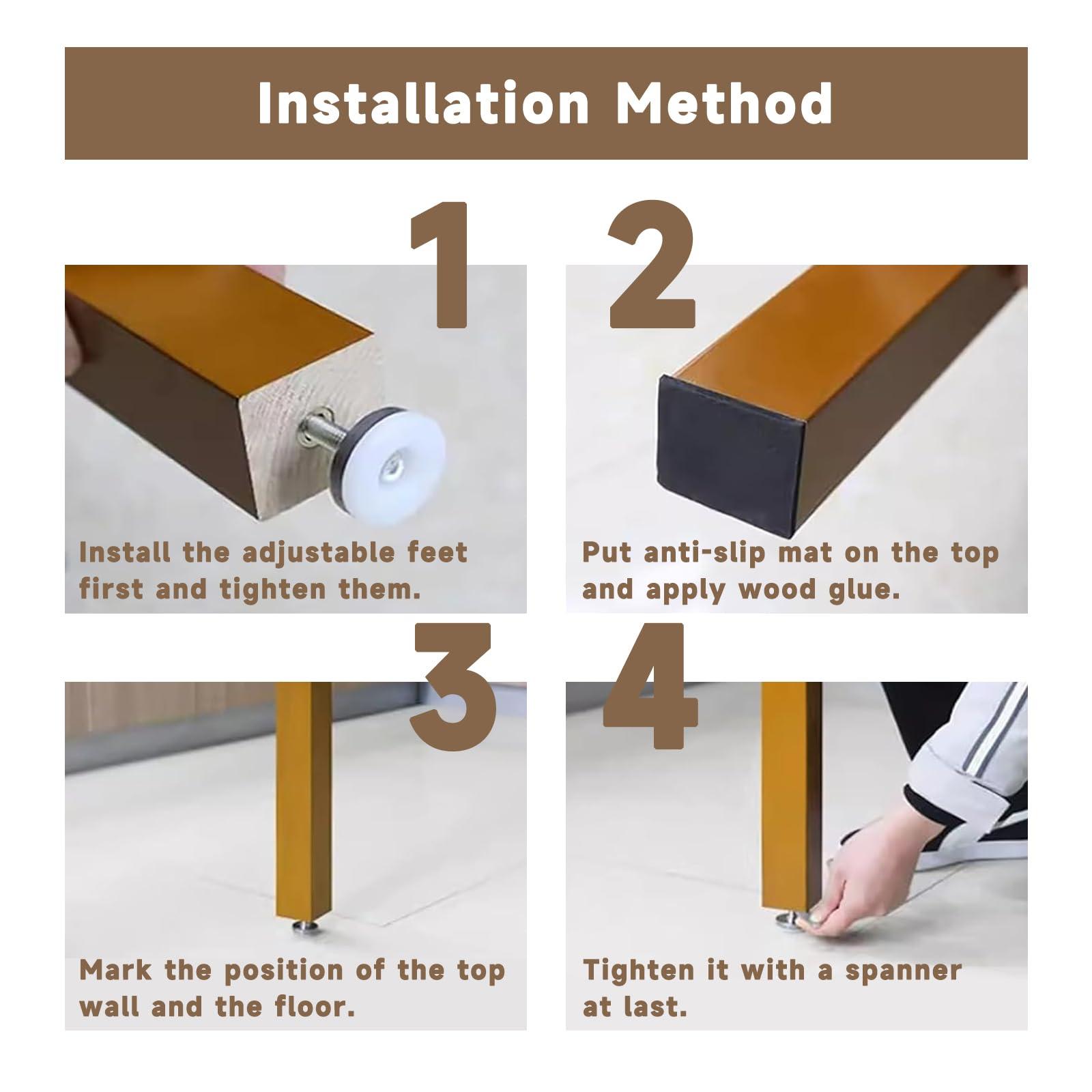 Installation Method

1

Install the adjustable feet first and tighten them.

2

Put anti-slip mat on the top and apply wood glue.

3

Mark the position of the top wall and the floor.

4

Tighten it with a spanner at last.