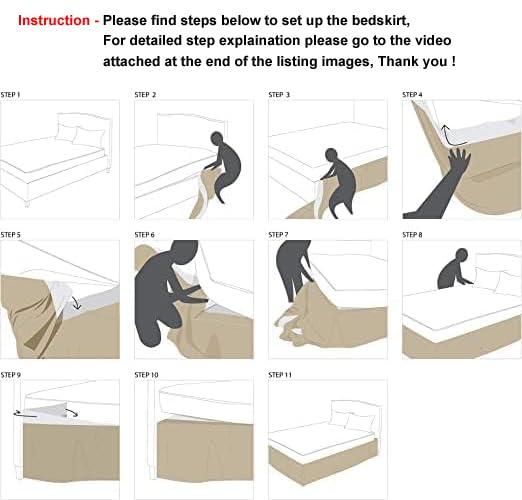 Instruction - Please find steps below to set up the bedskirt, For detailed step explaination please go to the video attached at the end of the listing images, Thank you !

STEP 1

STEP 2

STEP 3

STEP 4

STEP 5

STEP 6

STEP 7

STEP 8

STEP 9

STEP 10

STEP 11