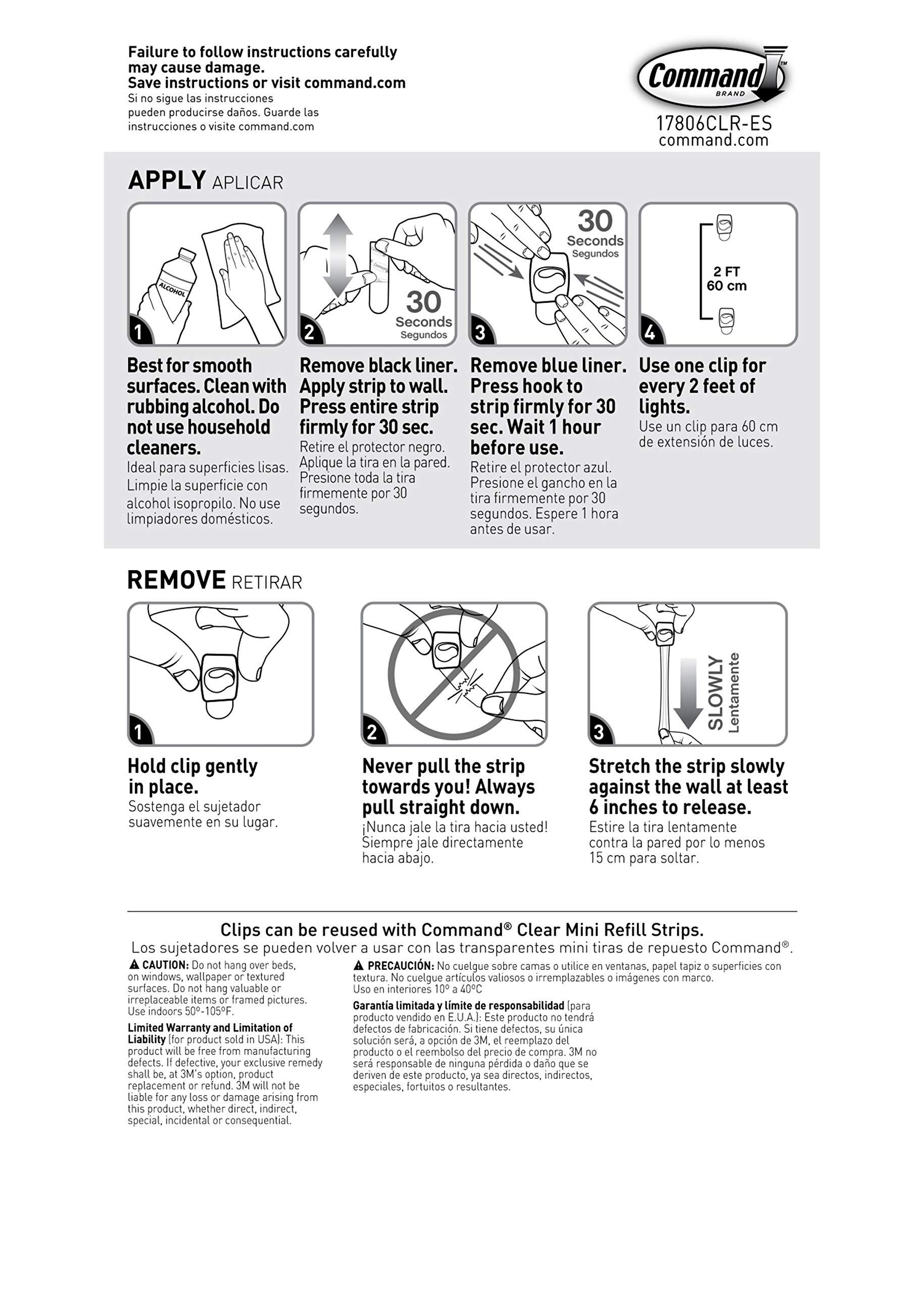 Failure to follow instructions carefully may cause damage.
Save instructions or visit command.com
Si no sigue las instrucciones pueden producirse daños. Guarde las instrucciones o visite command.com

Command™ BRAND
17806CLR-ES
command.com

APPLY APLICAR

ALCOHOL
1

30 Seconds Segundos
2

30 Seconds Segundos
3

2 FT 60 cm
4

Best for smooth surfaces. Clean with rubbing alcohol. Do not use household cleaners.
Ideal para superficies lisas. Limpie la superficie con alcohol isopropilo. No use limpiadores domésticos.

Remove black liner. Apply strip to wall. Press entire strip firmly for 30 sec.
Retire el protector negro. Aplique la tira en la pared. Presione toda la tira firmemente por 30 segundos.

Remove blue liner. Press hook to strip firmly for 30 sec. Wait 1 hour before use.
Retire el protector azul. Presione el gancho en la tira firmemente por 30 segundos. Espere 1 hora antes de usar.

Use one clip for every 2 feet of lights.
Use un clip para 60 cm de extensión de luces.

REMOVE RETIRAR

1

2

SLOWLY Lentamente
3

Hold clip gently in place.
Sostenga el sujetador suavemente en su lugar.

Never pull the strip towards you! Always pull straight down.
¡Nunca jale la tira hacia usted! Siempre jale directamente hacia abajo.

Stretch the strip slowly against the wall at least 6 inches to release.
Estire la tira lentamente contra la pared por lo menos 15 cm para soltar.

Clips can be reused with Command® Clear Mini Refill Strips.
Los sujetadores se pueden volver a usar con las transparentes mini tiras de repuesto Command®.

CAUTION: Do not hang over beds, on windows, wallpaper or textured surfaces. Do not hang valuable or irreplaceable items or framed pictures. Use indoors 50º-105ºF.

Limited Warranty and Limitation of Liability (for product sold in USA): This product will be free from manufacturing defects. If defective, your exclusive remedy shall be, at 3M's option, product replacement or refund. 3M will not be liable for any loss or damage arising from this product, whether direct, indirect, special, incidental or consequential.

PRECAUCIÓN: No cuelgue sobre camas o utilice en ventanas, papel tapiz o superficies con textura. No cuelgue artículos valiosos o irremplazables o imágenes con marco. Uso en interiores 10º a 40ºC

Garantía limitada y límite de responsabilidad (para producto vendido en E.U.A.): Este producto no tendrá defectos de fabricación. Si tiene defectos, su única solución será, a opción de 3M, el reemplazo del producto o el reembolso del precio de compra. 3M no será responsable de ninguna pérdida o daño que se deriven de este producto, ya sea directos, indirectos, especiales, fortuitos o resultantes.