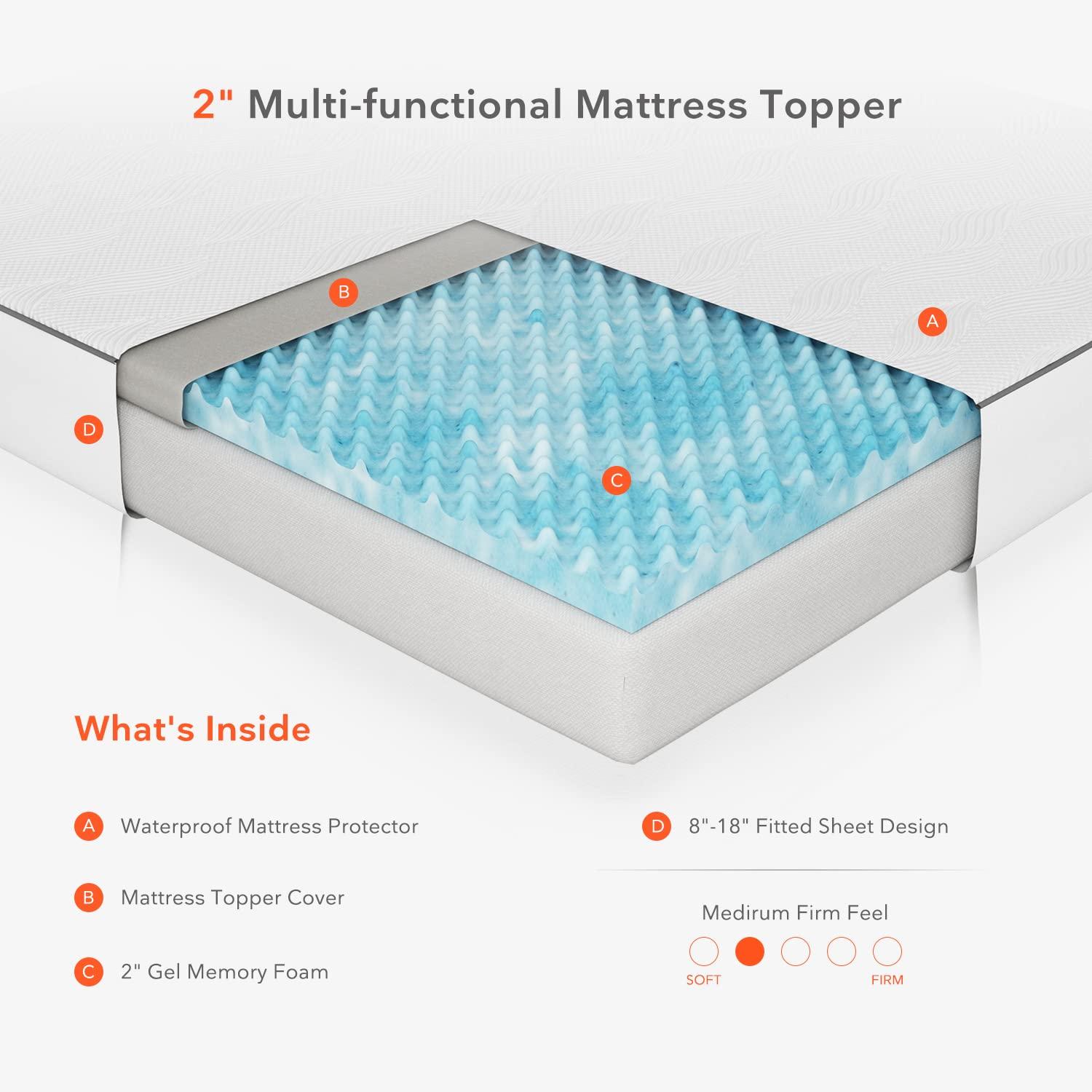 2" Multi-functional Mattress Topper

B

A

D

C

What's Inside

A Waterproof Mattress Protector

B Mattress Topper Cover

C 2" Gel Memory Foam

D 8"-18" Fitted Sheet Design

Medirum Firm Feel

SOFT FIRM