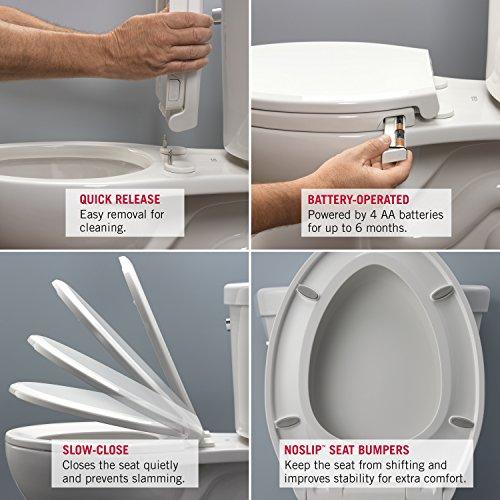 QUICK RELEASE
Easy removal for cleaning.

BATTERY-OPERATED
Powered by 4 AA batteries for up to 6 months.

SLOW-CLOSE
Closes the seat quietly and prevents slamming.

NOSLIP™ SEAT BUMPERS
Keep the seat from shifting and improves stability for extra comfort.