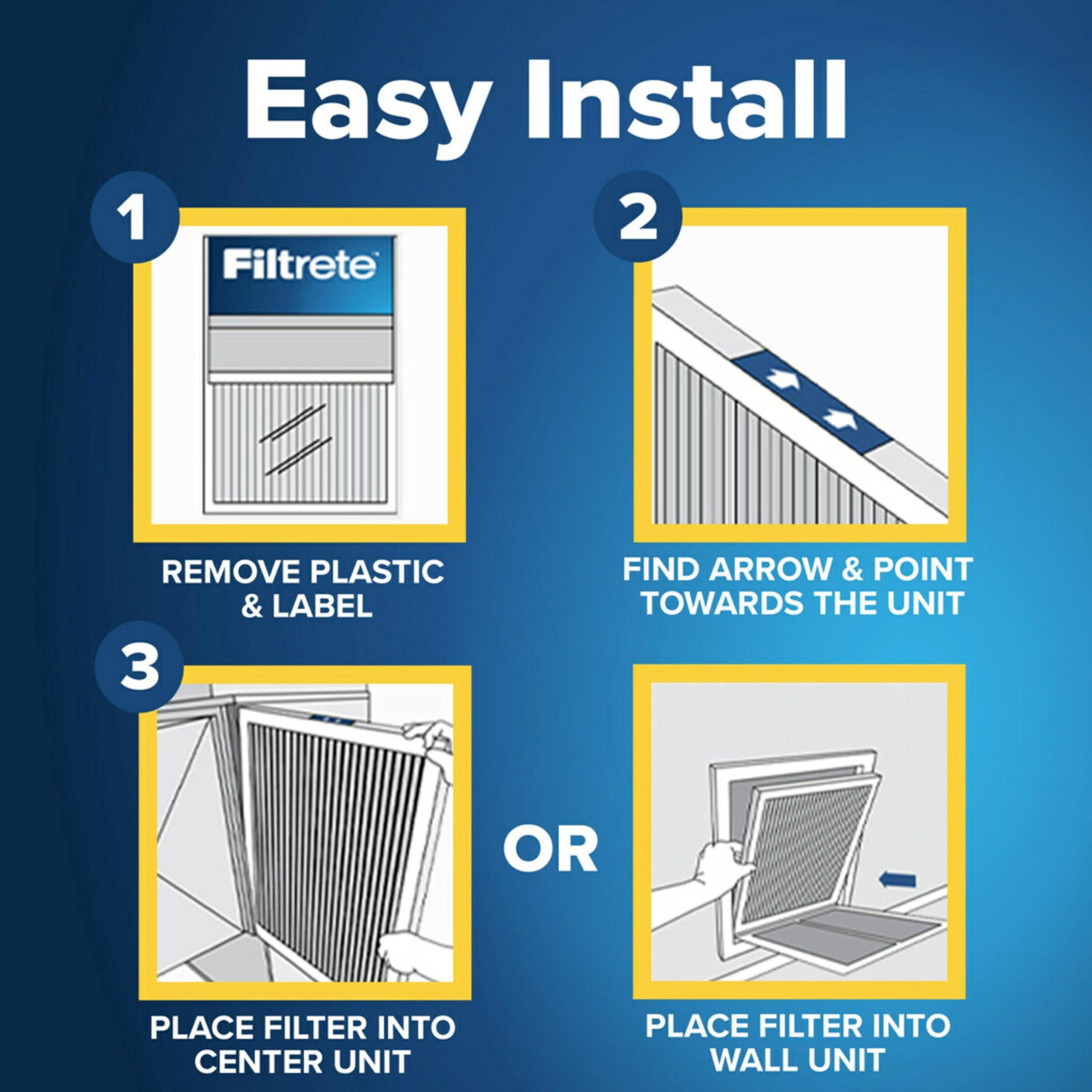 Easy Install

1

Filtrete

REMOVE PLASTIC & LABEL

2

FIND ARROW & POINT TOWARDS THE UNIT

3

PLACE FILTER INTO CENTER UNIT

OR

PLACE FILTER INTO WALL UNIT