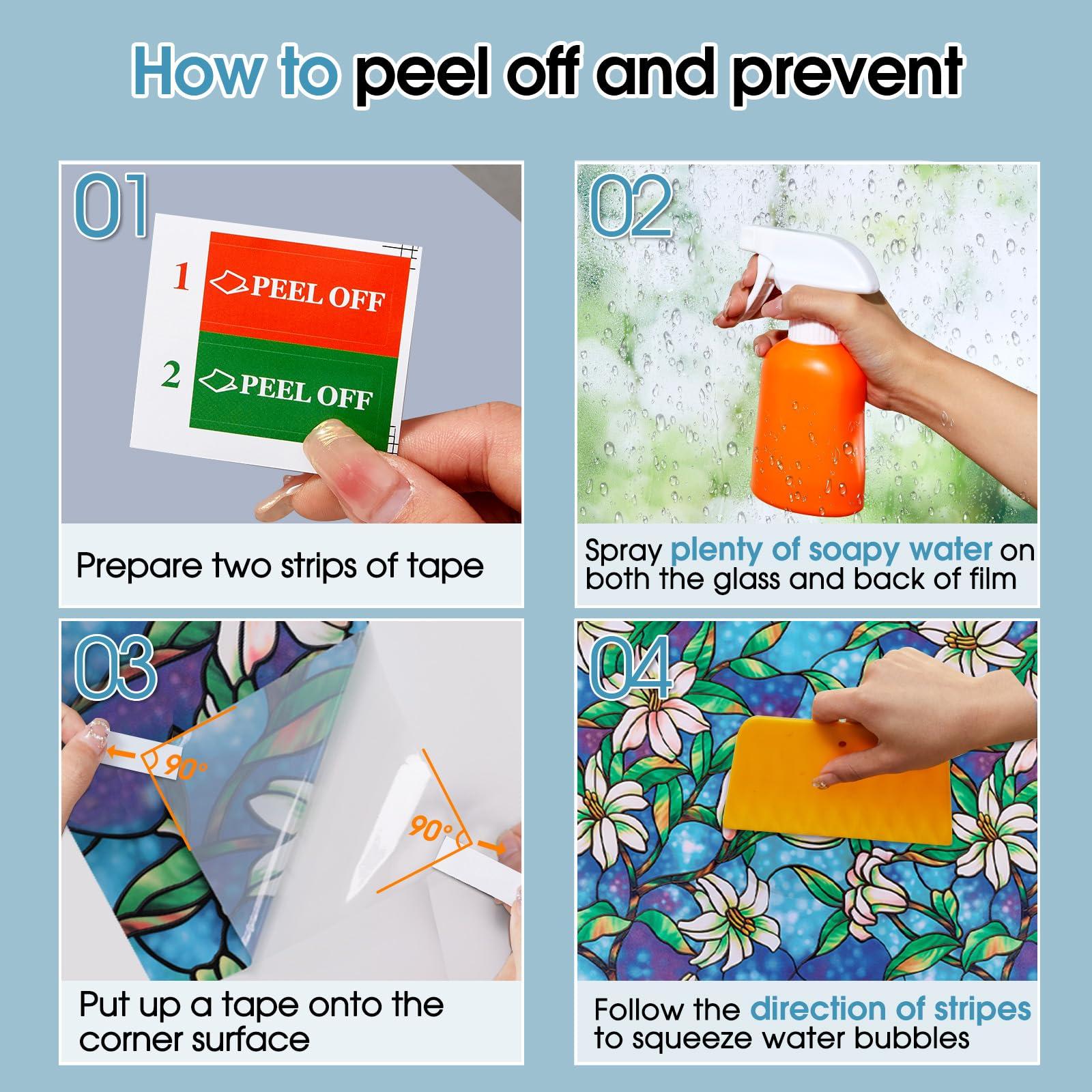 How to peel off and prevent

01

1 PEEL OFF

2 PEEL OFF

Prepare two strips of tape

02

Spray plenty of soapy water on both the glass and back of film

03

90°

90°

Put up a tape onto the corner surface

04

Follow the direction of stripes to squeeze water bubbles