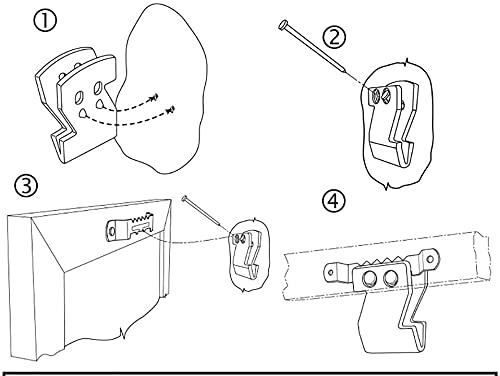 ①

②

③

④